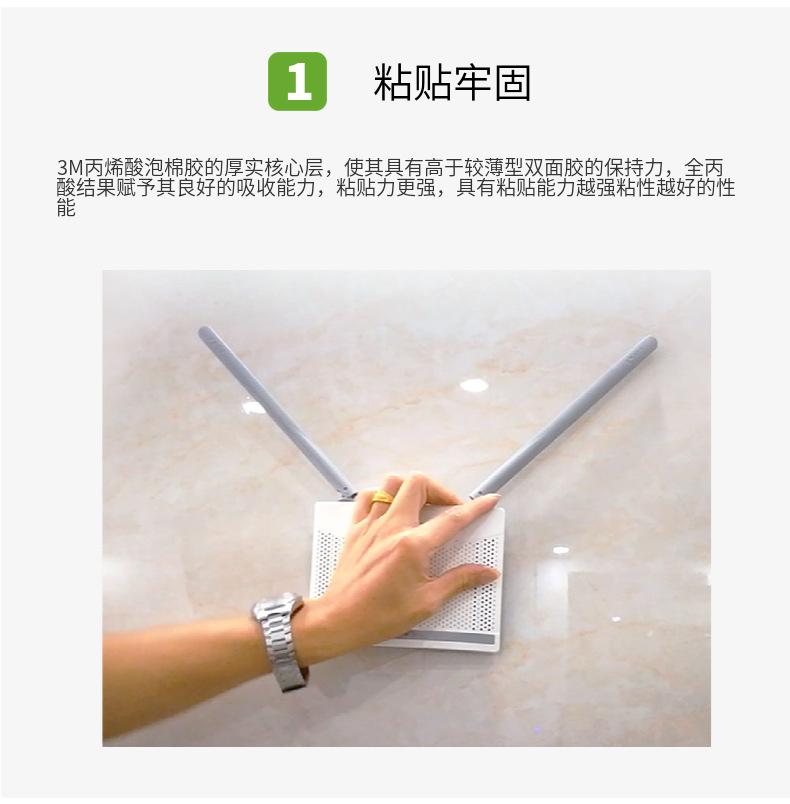 1 粘贴牢固

3M丙烯酸泡棉胶的厚实核心层，使其具有高于较薄型双面胶的保持力，全丙酸结果赋予其良好的吸收能力，粘贴力更强，具有粘贴能力越强粘性越好的性能