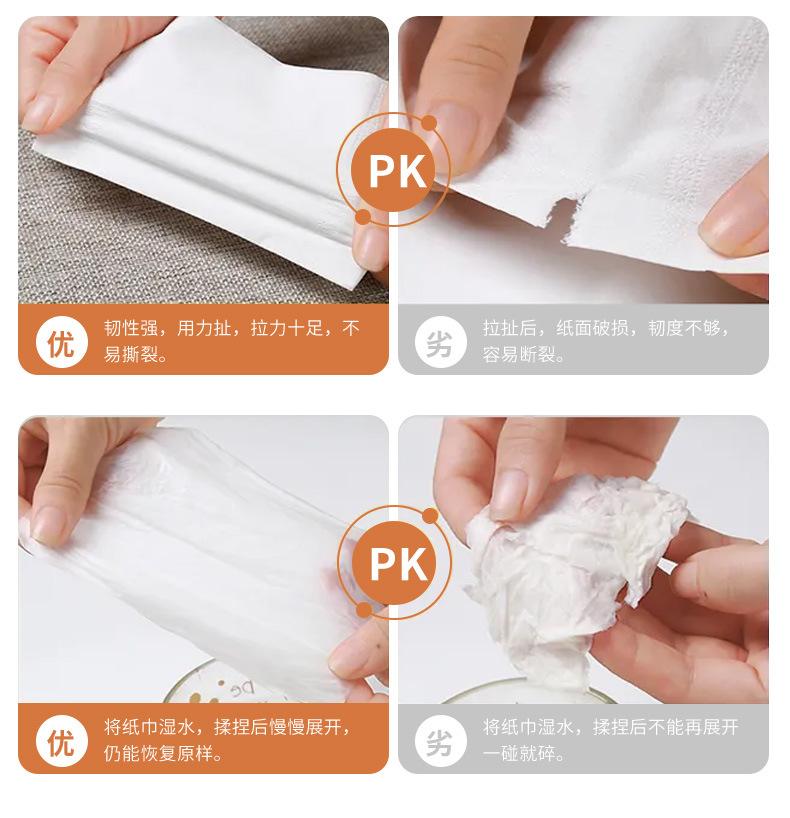 PK

优 韧性强，用力扯，拉力十足，不易撕裂。

劣 拉扯后，纸面破损，韧度不够，容易断裂。

PK

优 将纸巾湿水，揉捏后慢慢展开，仍能恢复原样。

劣 将纸巾湿水，揉捏后不能再展开一碰就碎。