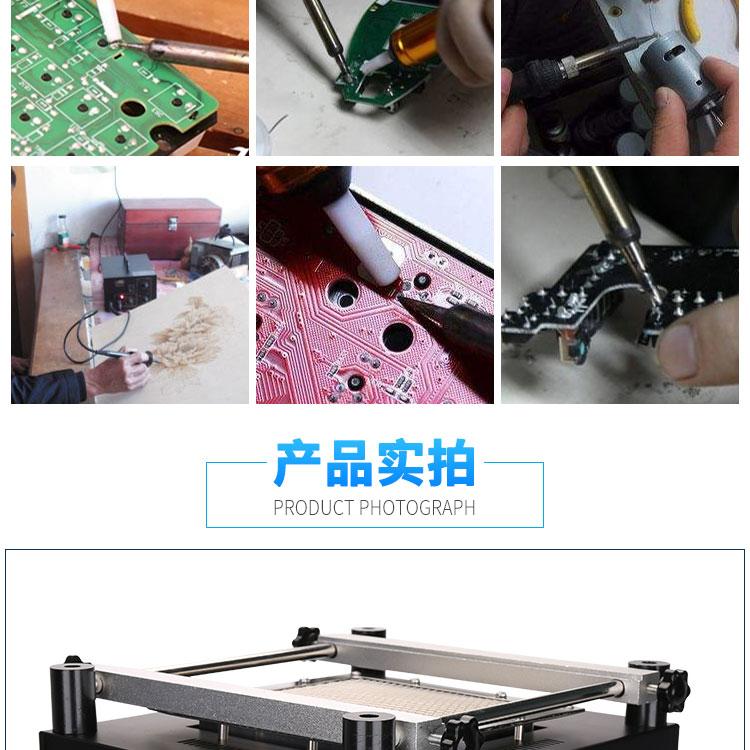 产品实拍

PRODUCT PHOTOGRAPH