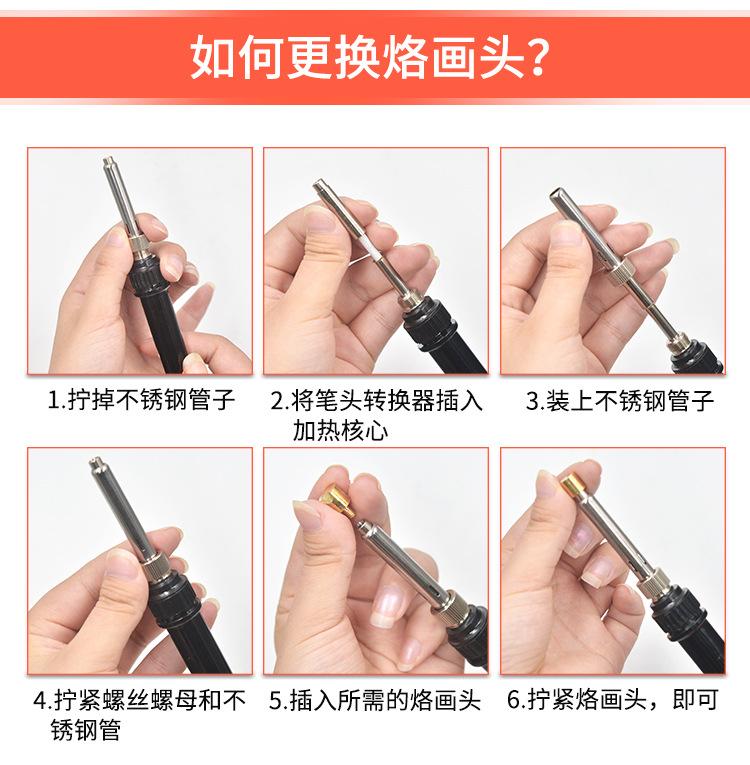 如何更换烙画头？

1.拧掉不锈钢管子

2.将笔头转换器插入加热核心

3.装上不锈钢管子

4.拧紧螺丝螺母和不锈钢管

5.插入所需的烙画头

6.拧紧烙画头，即可