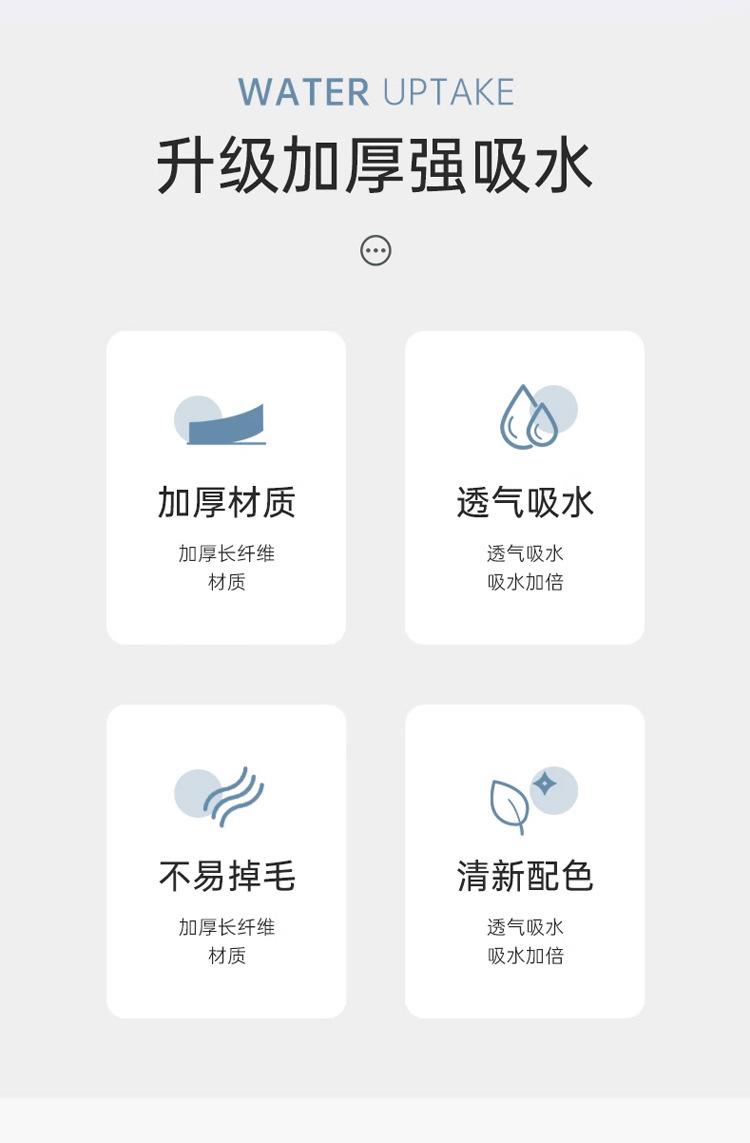 WATER UPTAKE
升级加厚强吸水

加厚材质
加厚长纤维
材质

透气吸水
透气吸水
吸水加倍

不易掉毛
加厚长纤维
材质

清新配色
透气吸水
吸水加倍