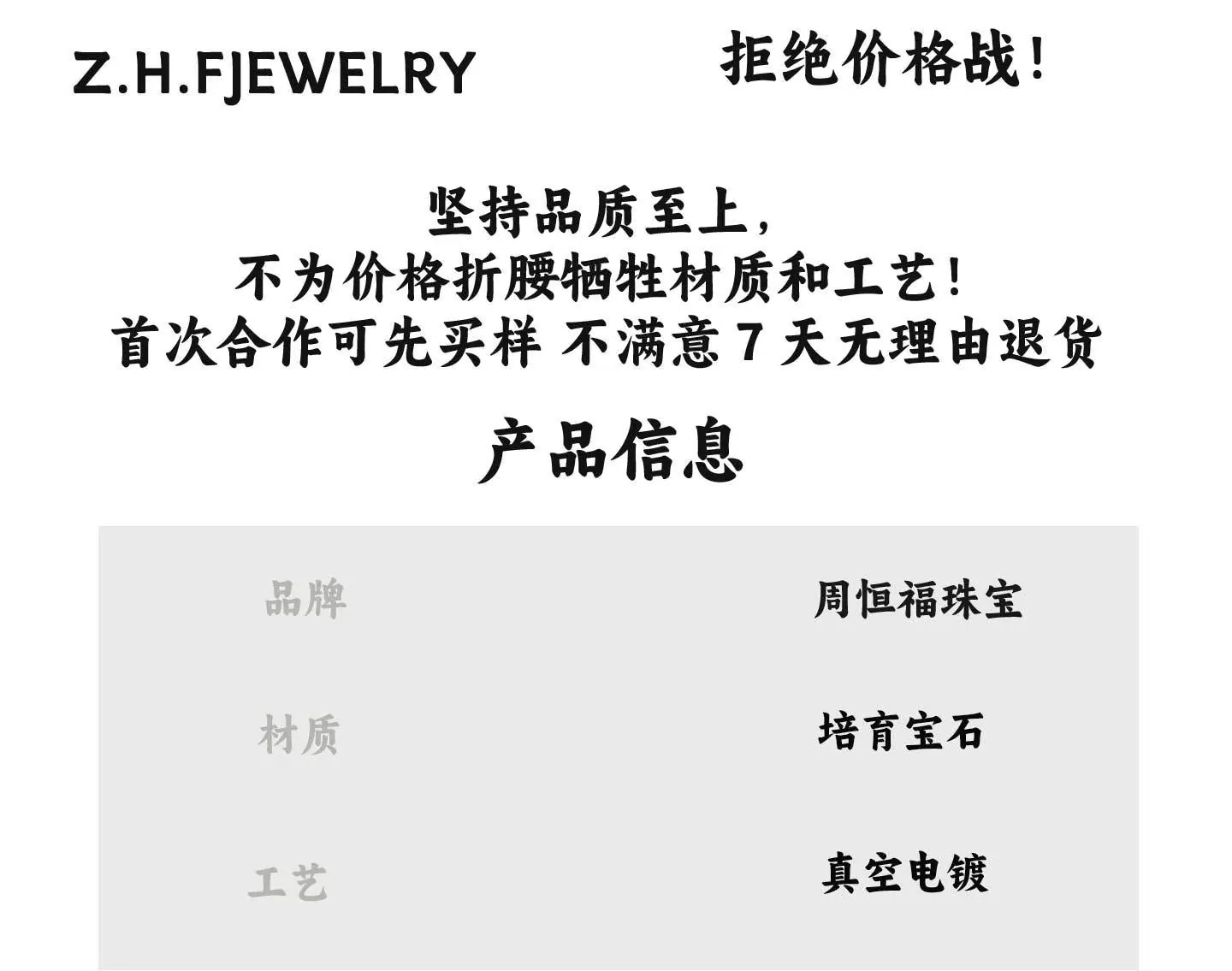 Z.H.FJEWELRY

拒绝价格战!

坚持品质至上,
不为价格折腰牺牲材质和工艺!
首次合作可先买样 不满意7天无理由退货

产品信息

品牌 周恒福珠宝

材质 培育宝石

工艺 真空电镀