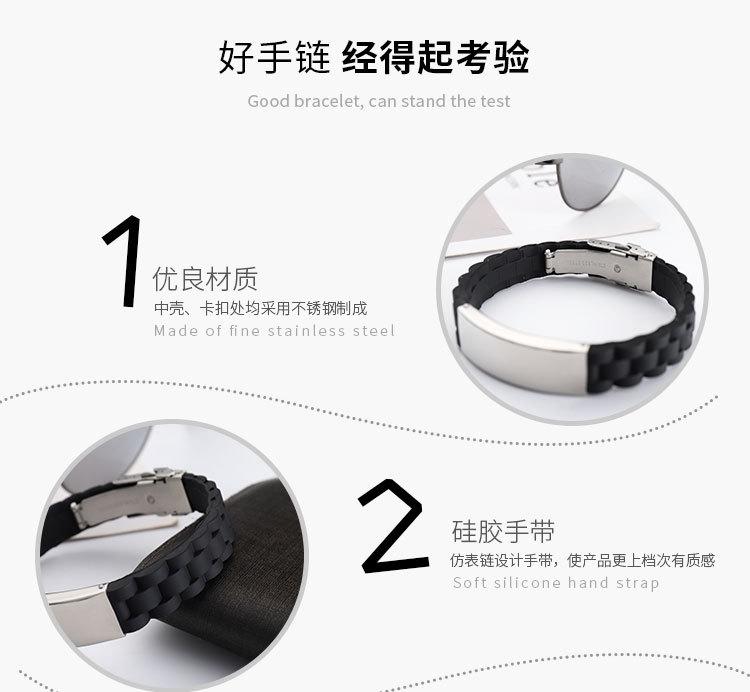 好手链 经得起考验

Good bracelet, can stand the test

1

优良材质

中壳、卡扣处均采用不锈钢制成

Made of fine stainless steel

2

硅胶手带

仿表链设计手带，使产品更上档次有质感

Soft silicone hand strap