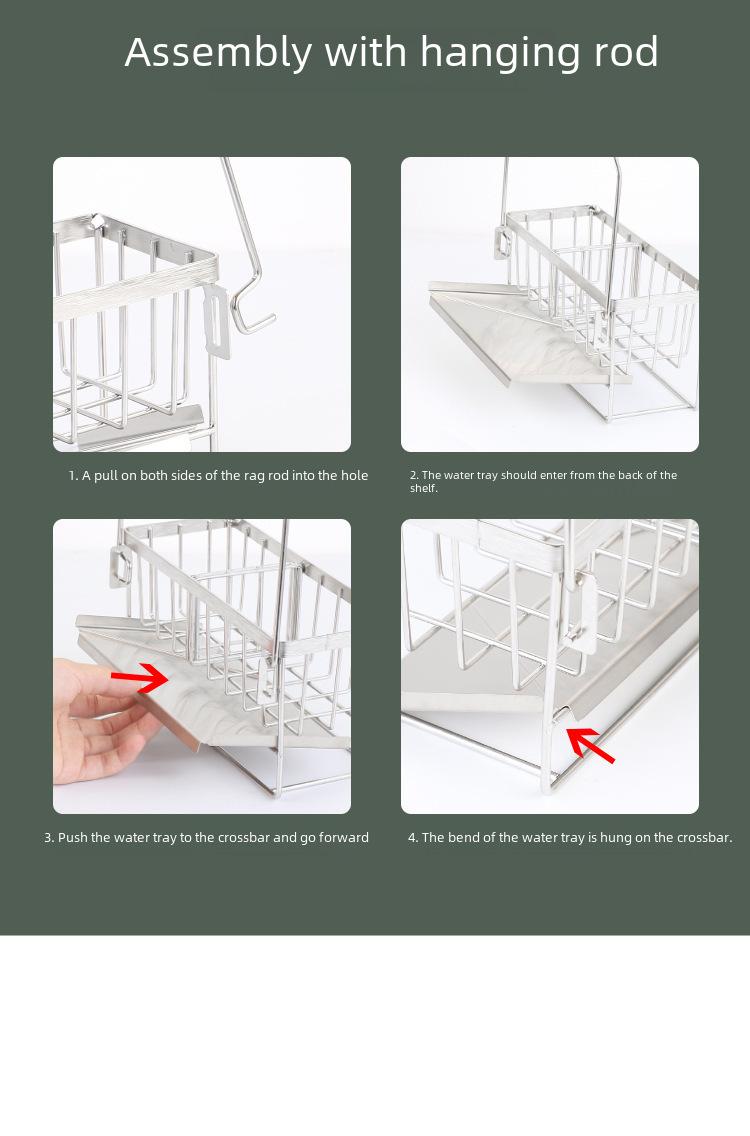 Assembly with hanging rod

1. A pull on both sides of the rag rod into the hole

2. The water tray should enter from the back of the shelf.

3. Push the water tray to the crossbar and go forward

4. The bend of the water tray is hung on the crossbar.