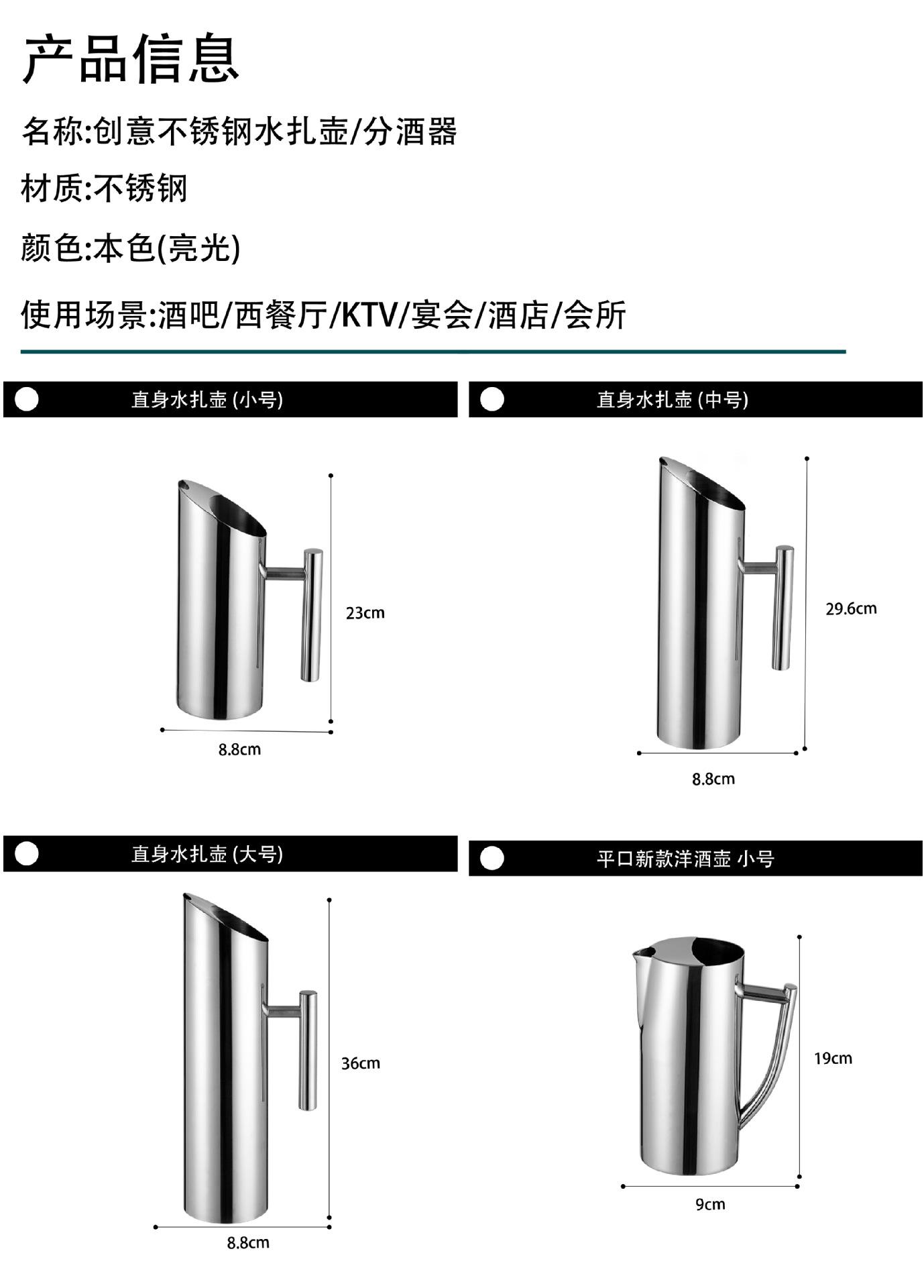 产品信息

名称:创意不锈钢水扎壶/分酒器

材质:不锈钢

颜色:本色(亮光)

使用场景:酒吧/西餐厅/KTV/宴会/酒店/会所

直身水扎壶 (小号)

23cm

8.8cm

直身水扎壶 (中号)

29.6cm

8.8cm

直身水扎壶 (大号)

36cm

8.8cm

平口新款洋酒壶 小号

19cm

9cm