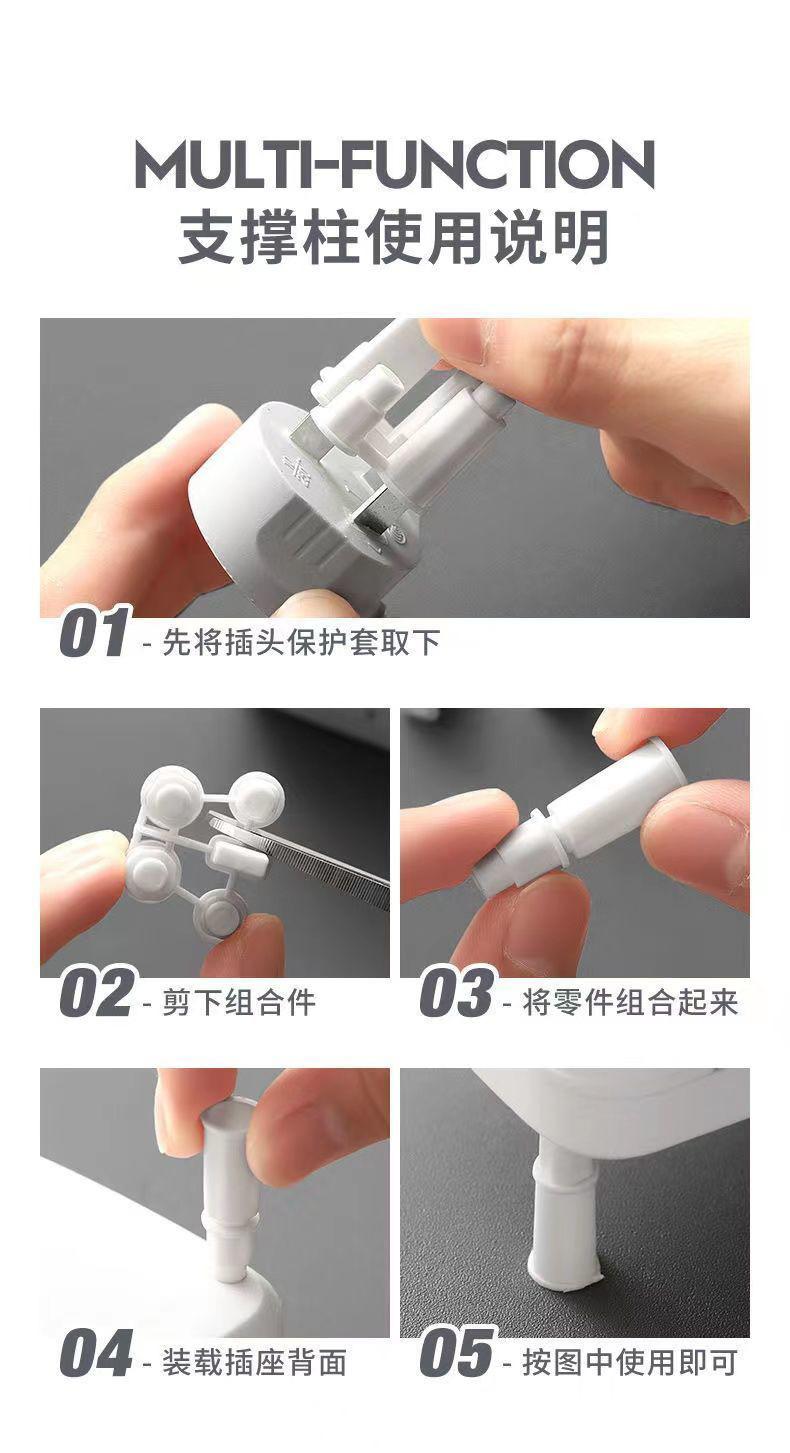 MULTI-FUNCTION
支撑柱使用说明

01 - 先将插头保护套取下

02 - 剪下组合件

03 - 将零件组合起来

04 - 装载插座背面

05 - 按图中使用即可