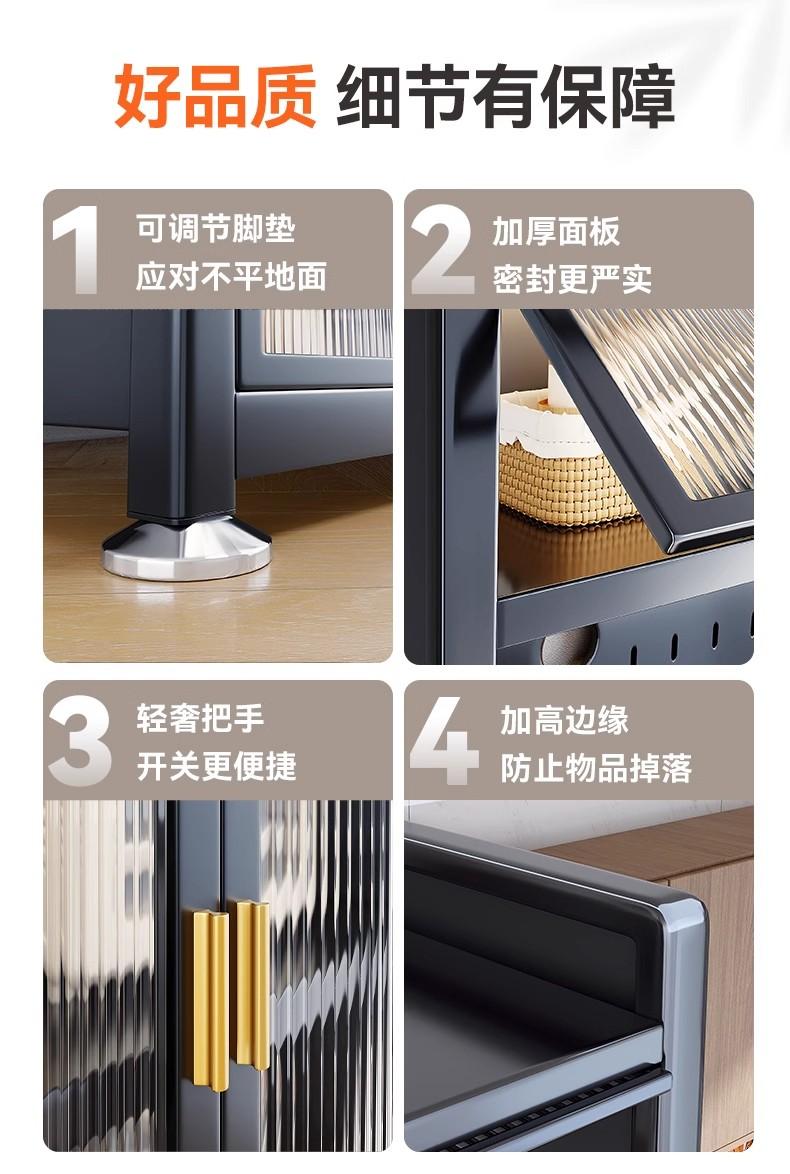 好品质 细节有保障

1 可调节脚垫
应对不平地面

2 加厚面板
密封更严实

3 轻奢把手
开关更便捷

4 加高边缘
防止物品掉落