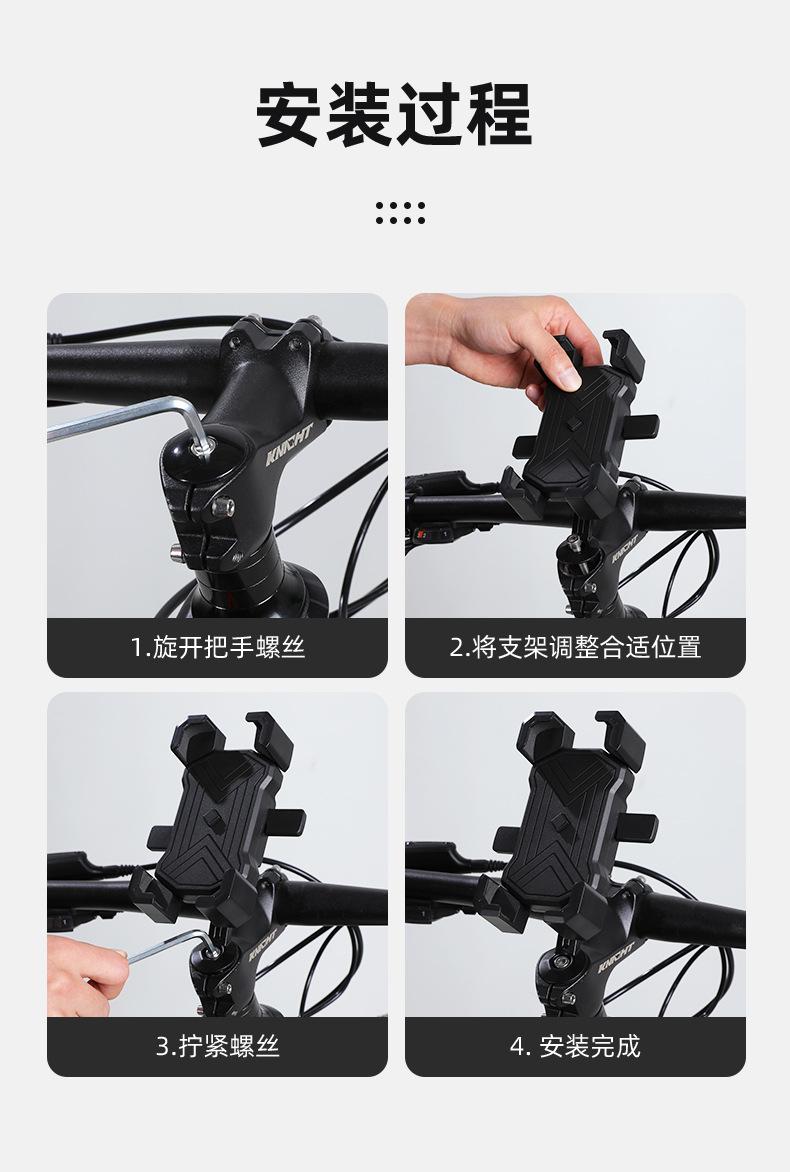 安装过程

KNIGHT

1.旋开把手螺丝

KNIGHT

2.将支架调整合适位置

KNIGHT

3.拧紧螺丝

KNIGHT

4. 安装完成