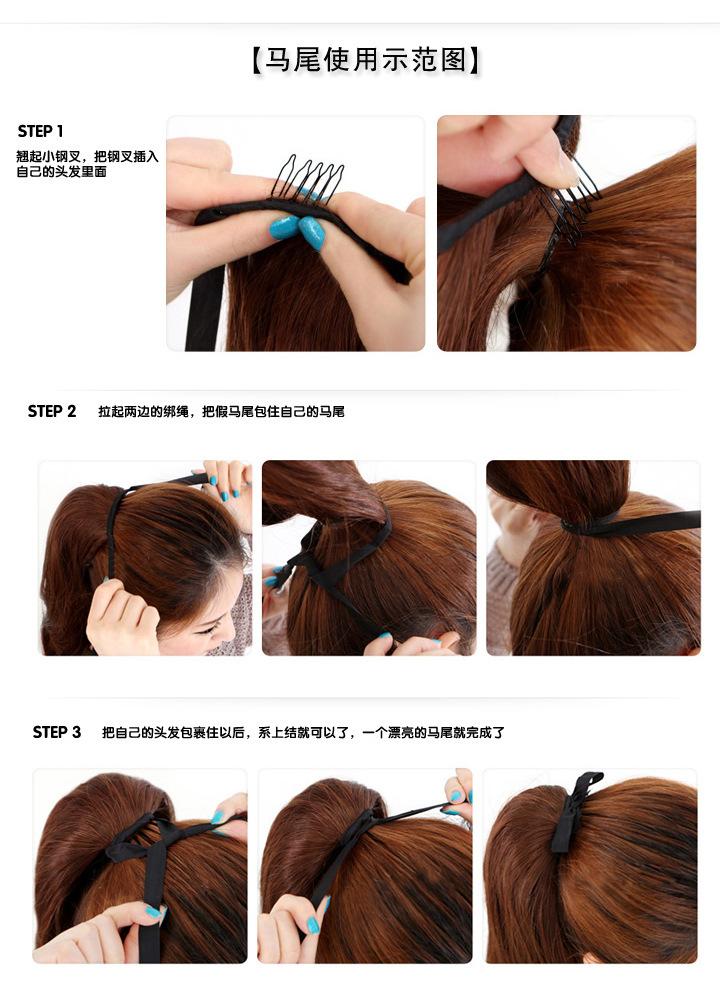 【马尾使用示范图】

STEP 1
翘起小钢叉，把钢叉插入自己的头发里面

STEP 2 拉起两边的绑绳，把假马尾包住自己的马尾

STEP 3 把自己的头发包裹住以后，系上结就可以了，一个漂亮的马尾就完成了