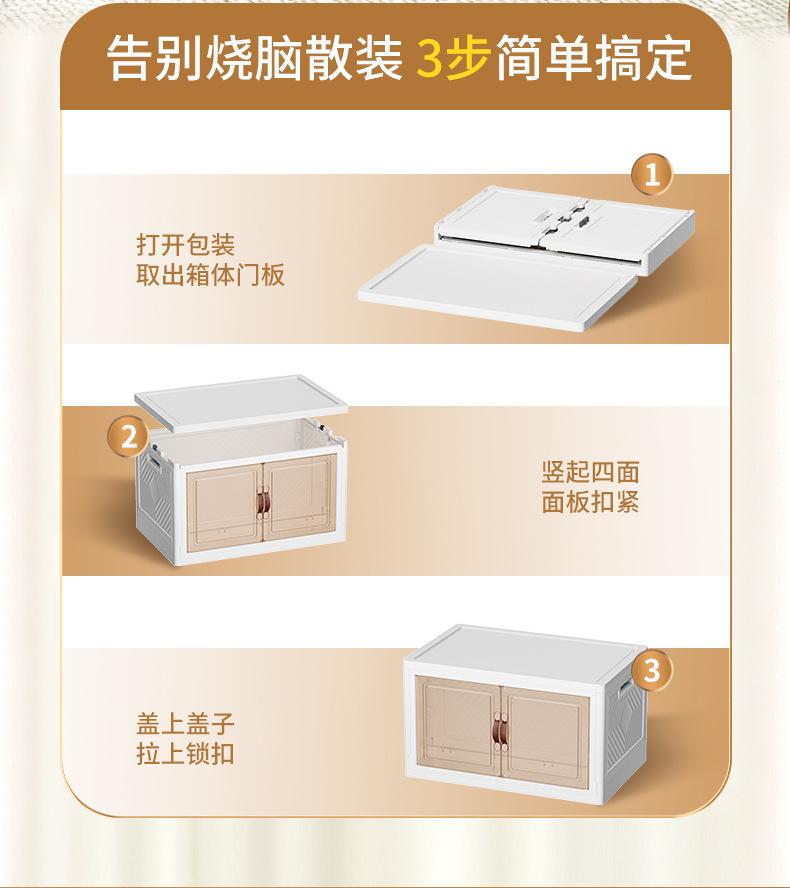 告别烧脑散装 3步简单搞定

1

打开包装
取出箱体门板

2

竖起四面
面板扣紧

3

盖上盖子
拉上锁扣