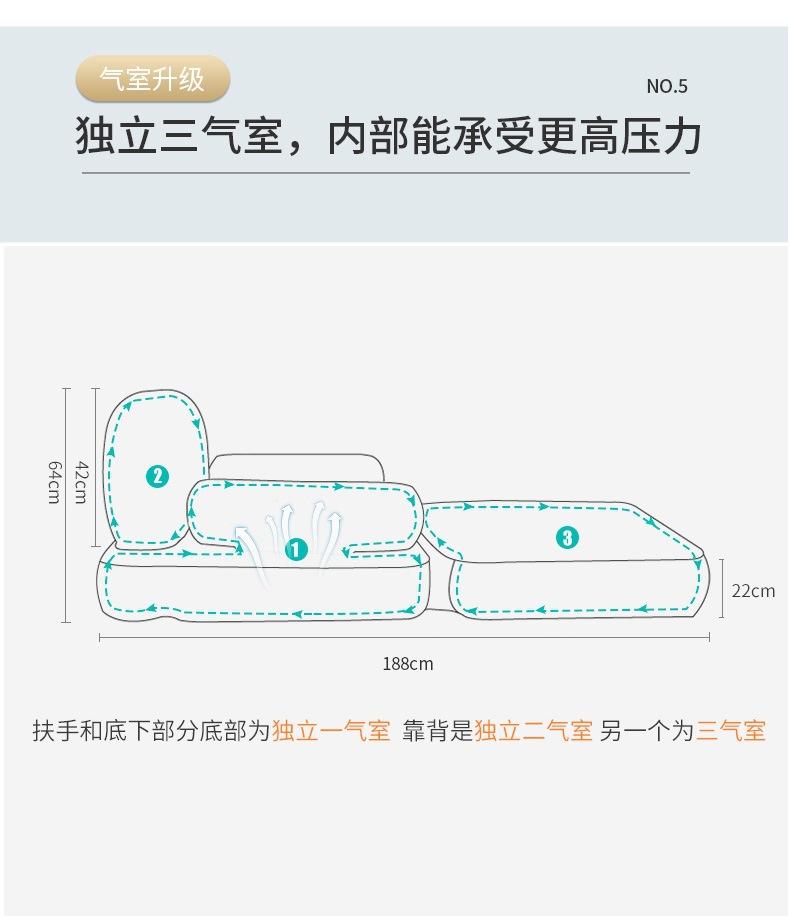 气室升级

NO.5

独立三气室，内部能承受更高压力

64cm

42cm

2

1

3

22cm

188cm

扶手和底下部分底部为独立一气室 靠背是独立二气室 另一个为三气室