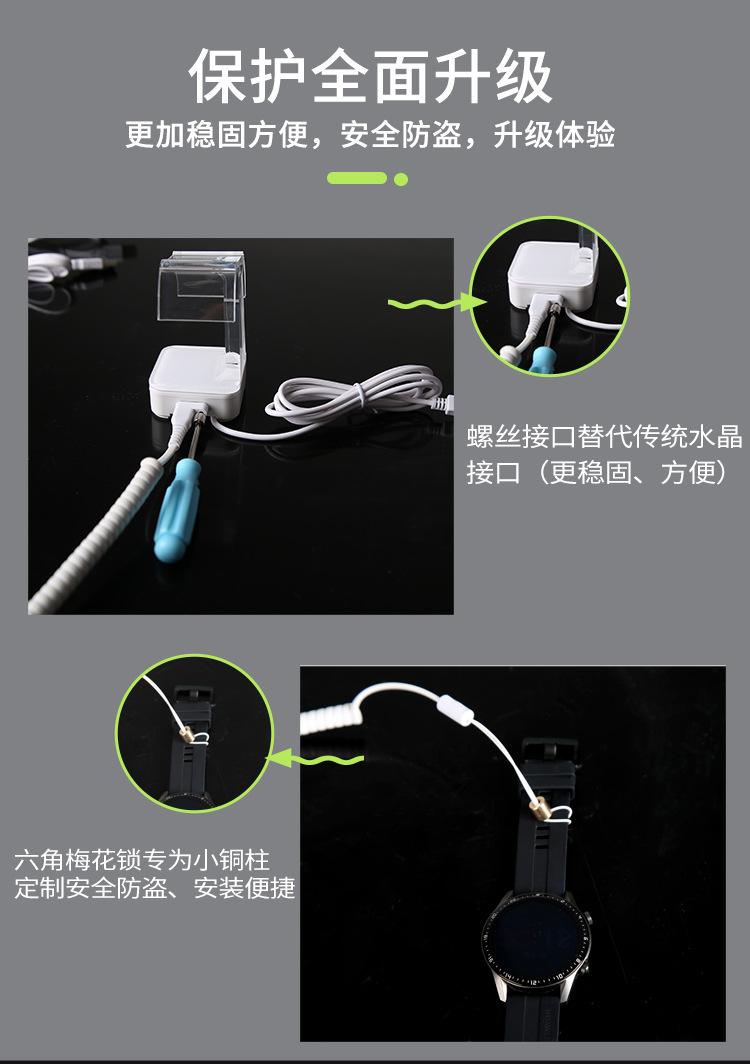 保护全面升级

更加稳固方便，安全防盗，升级体验

螺丝接口替代传统水晶接口（更稳固、方便）

六角梅花锁专为小铜柱定制安全防盗、安装便捷