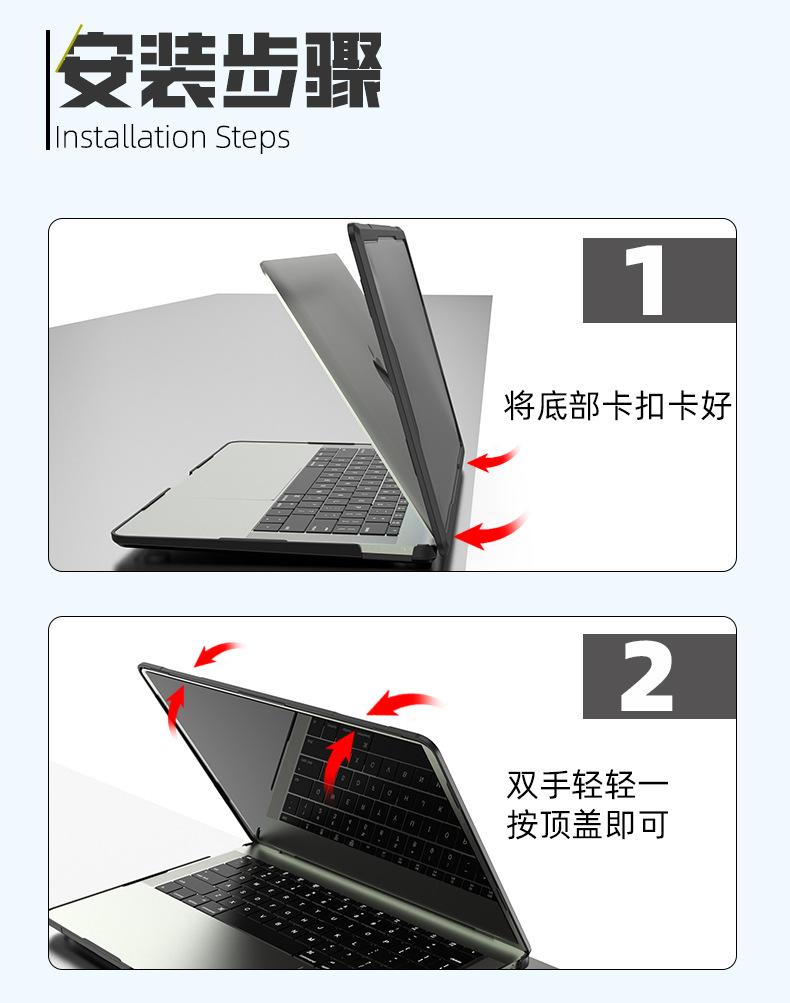 安装步骤
Installation Steps

1

将底部卡扣卡好

2

双手轻轻一按顶盖即可