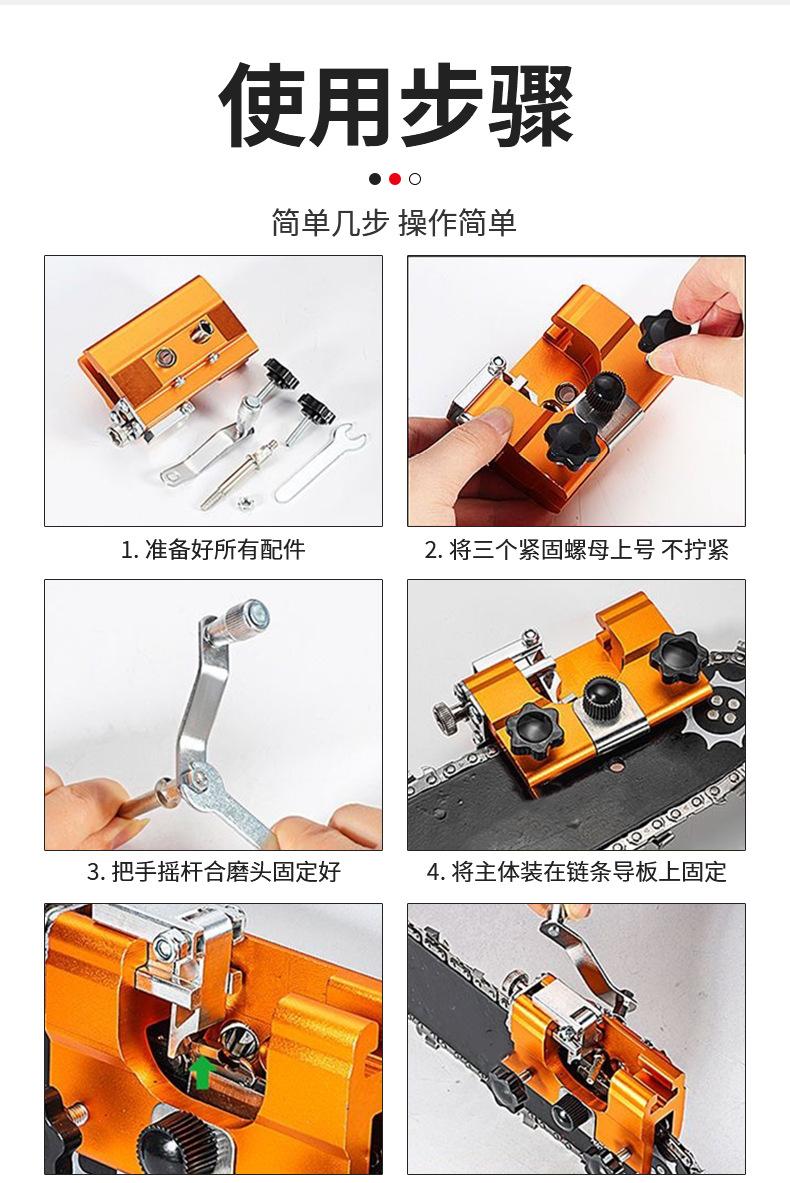 使用步骤

简单几步 操作简单

1. 准备好所有配件

2. 将三个紧固螺母上号 不拧紧

3. 把手摇杆合磨头固定好

4. 将主体装在链条导板上固定