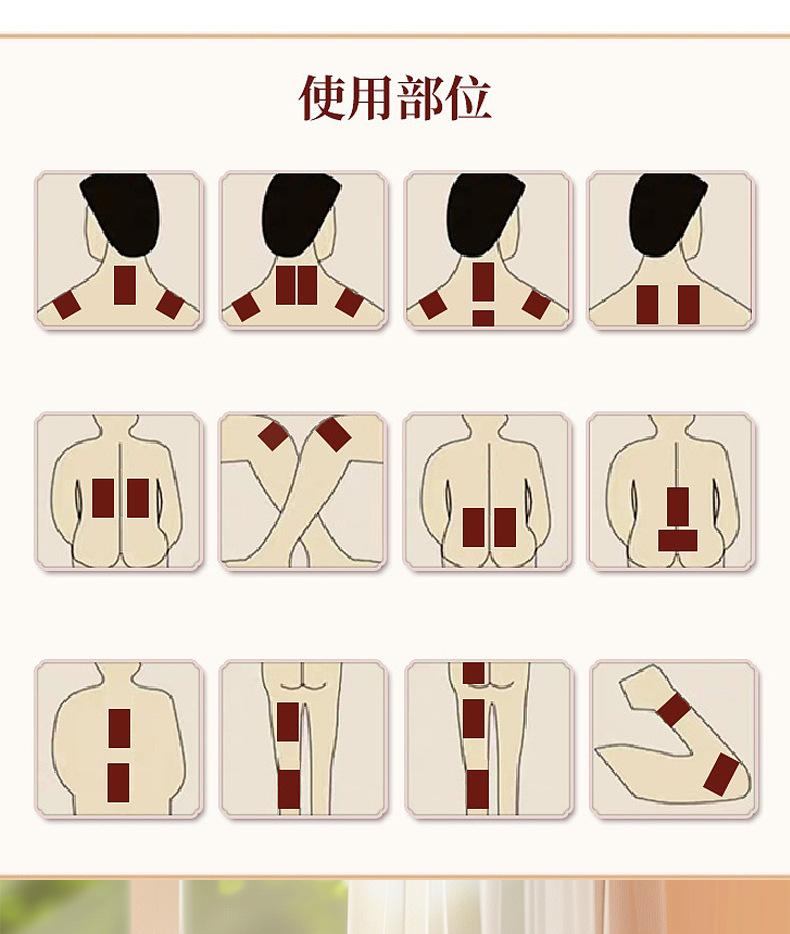 使用部位