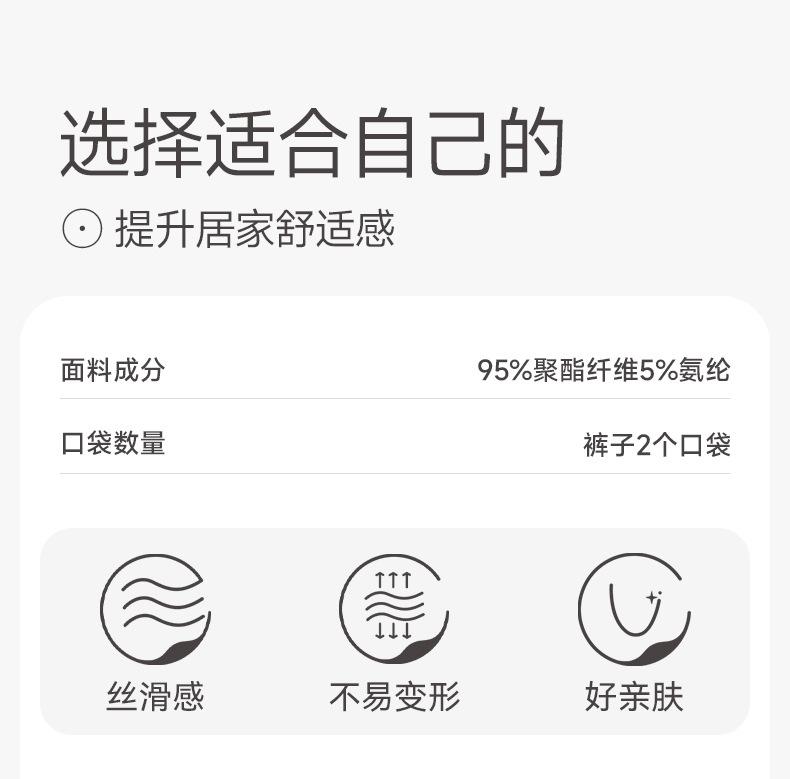 选择适合自己的

提升居家舒适感

面料成分 95%聚酯纤维5%氨纶

口袋数量 裤子2个口袋

丝滑感 不易变形 好亲肤