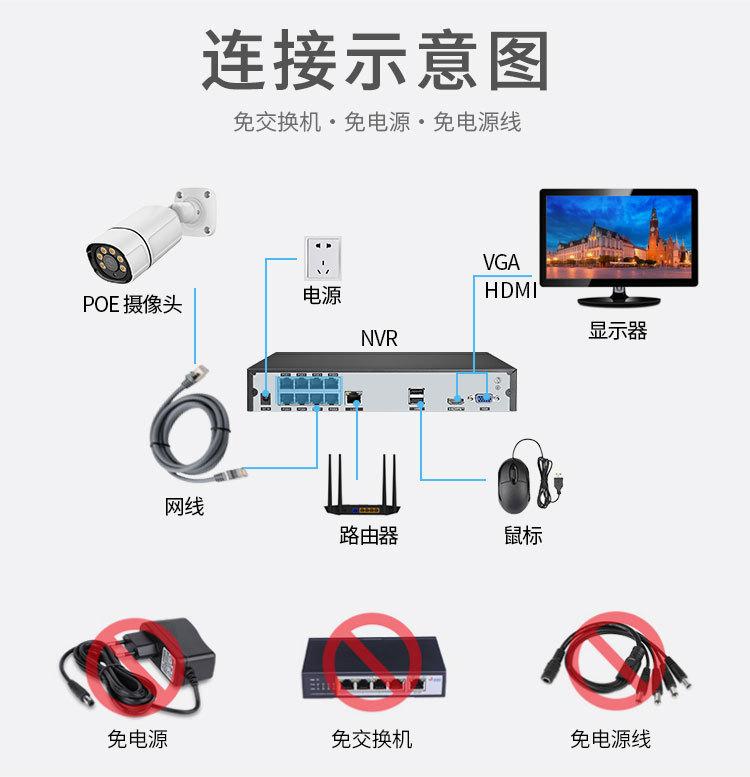 连接示意图

免交换机 · 免电源 · 免电源线

POE 摄像头

电源

VGA
HDMI

显示器

NVR

网线

路由器

鼠标

免电源

免交换机

免电源线