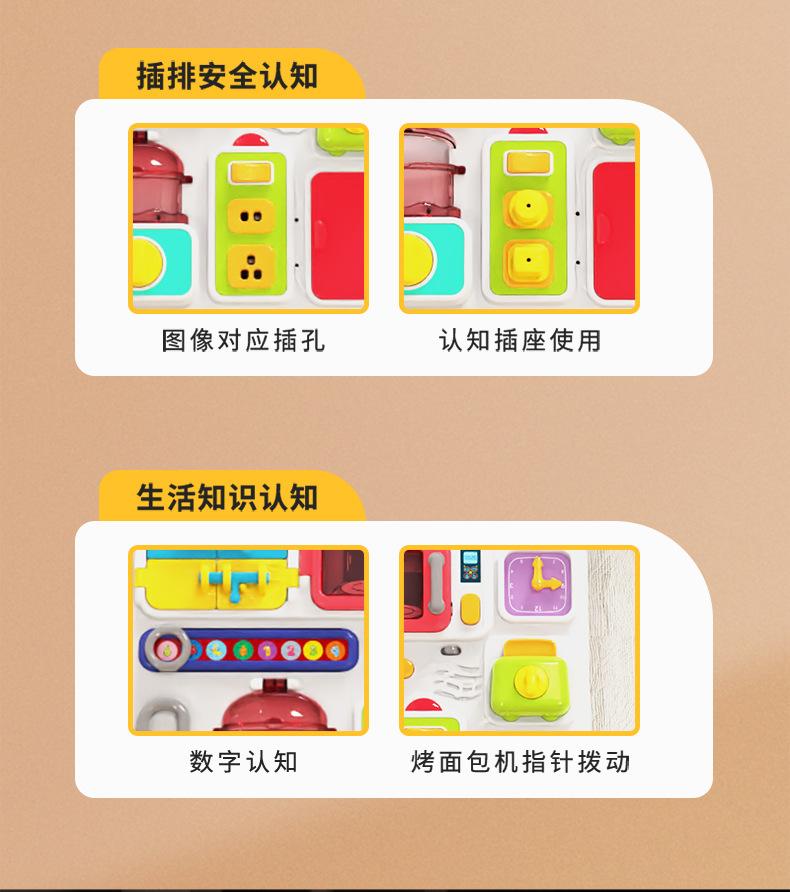 插排安全认知

图像对应插孔

认知插座使用

生活知识认知

数字认知

烤面包机指针拨动