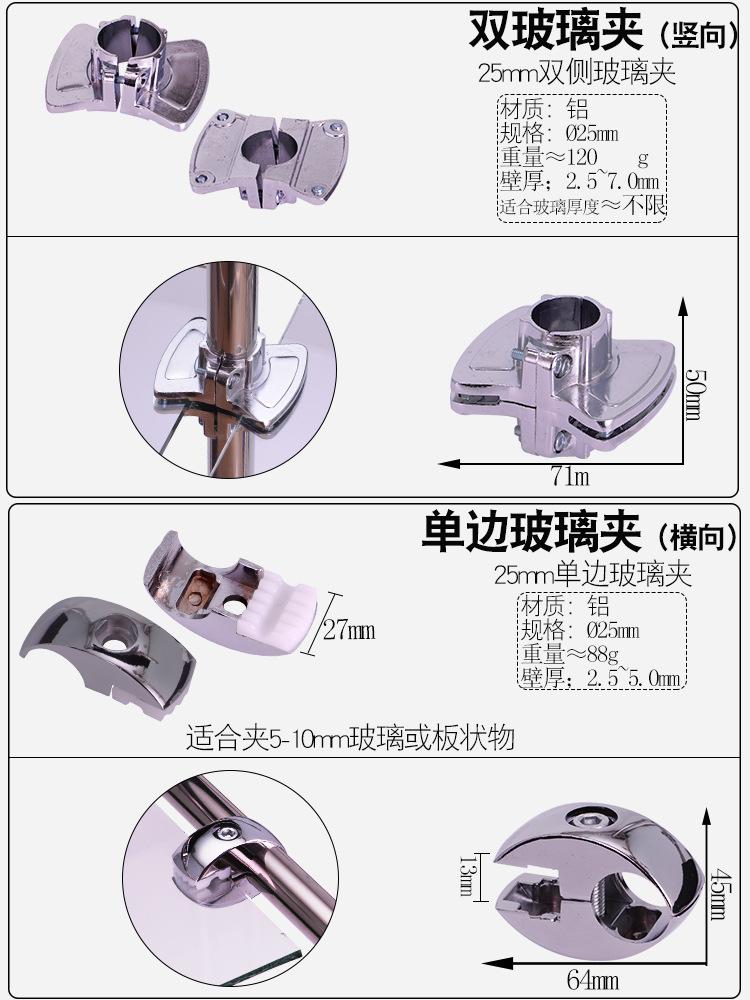 双玻璃夹（竖向）
25mm双侧玻璃夹
材质：铝
规格：Ø25mm
重量≈120 g
壁厚：2.5~7.0mm
适合玻璃厚度≈不限

50mm
71m

单边玻璃夹（横向）
25mm单边玻璃夹
材质：铝
规格：Ø25mm
重量≈88g
壁厚：2.5~5.0mm
27mm
适合夹5-10mm玻璃或板状物

13mm
45mm
64mm