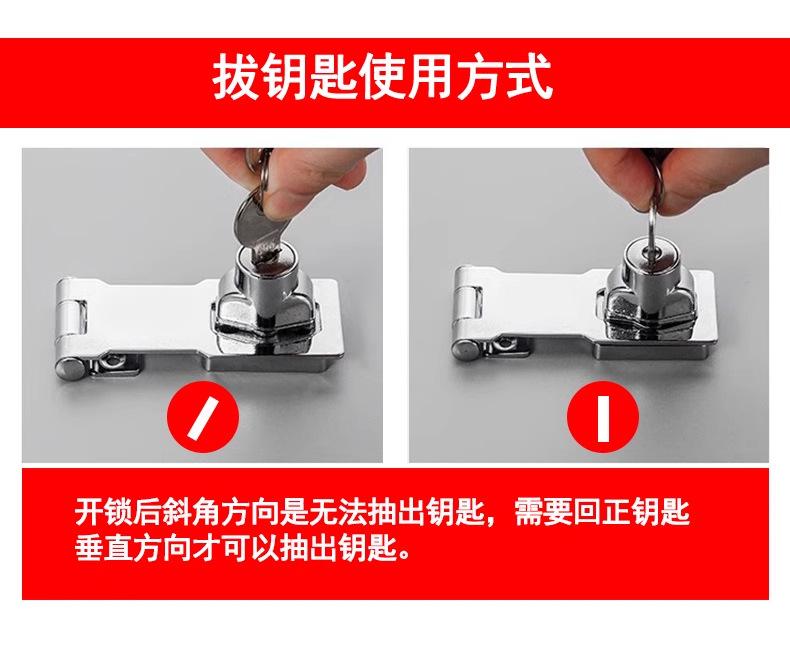 拔钥匙使用方式

开锁后斜角方向是无法抽出钥匙，需要回正钥匙垂直方向才可以抽出钥匙。