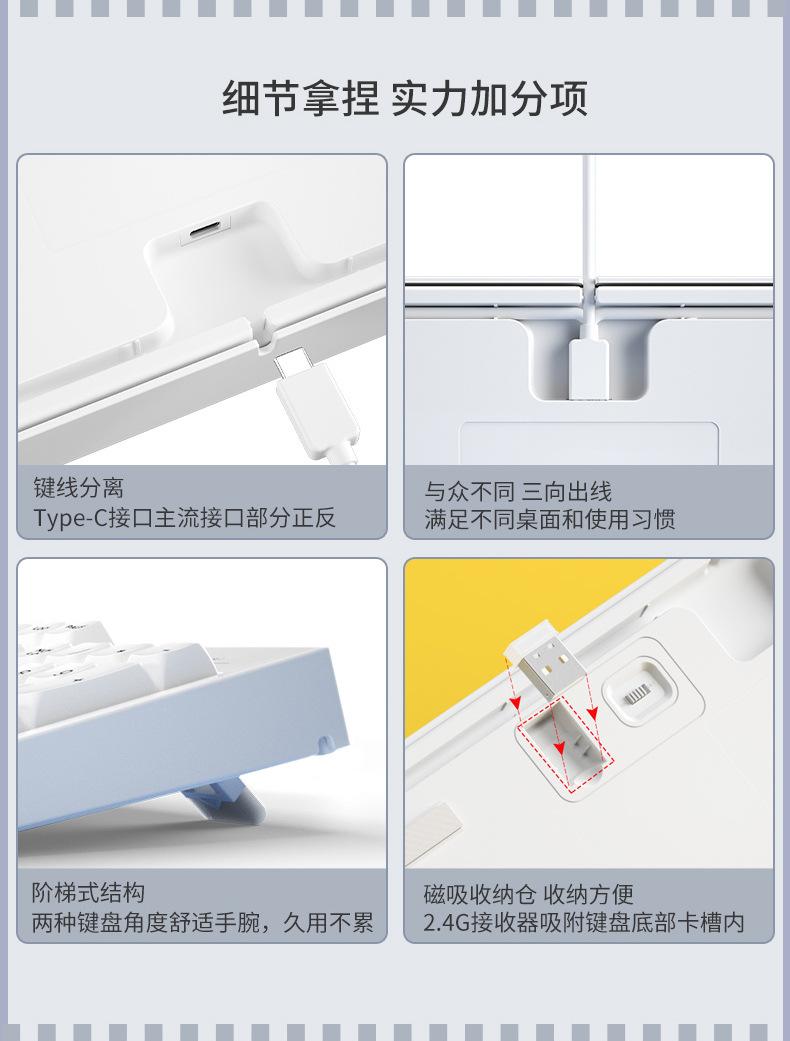 细节拿捏 实力加分项

键线分离
Type-C接口主流接口部分正反

与众不同 三向出线
满足不同桌面和使用习惯

阶梯式结构
两种键盘角度舒适手腕，久用不累

磁吸收纳仓 收纳方便
2.4G接收器吸附键盘底部卡槽内