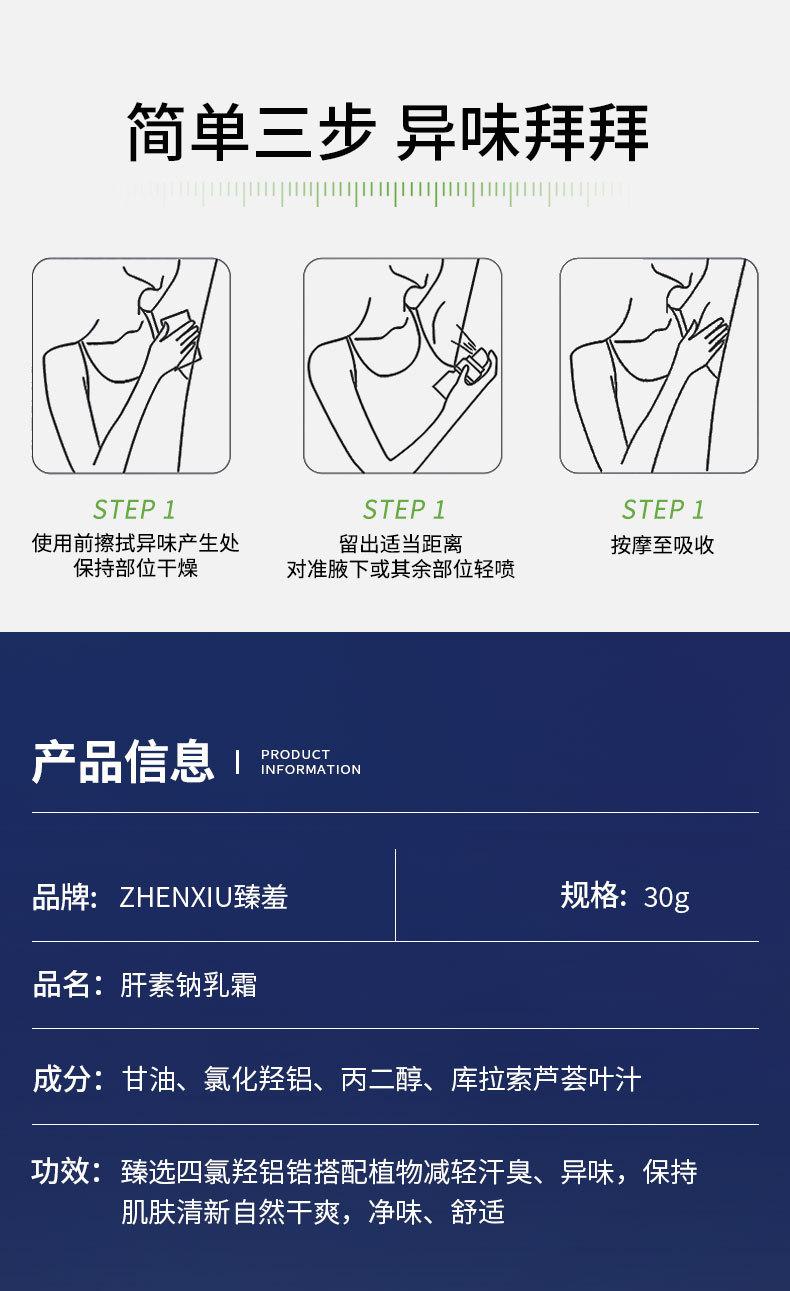 简单三步 异味拜拜

STEP 1
使用前擦拭异味产生处
保持部位干燥

STEP 1
留出适当距离
对准腋下或其余部位轻喷

STEP 1
按摩至吸收

产品信息 | PRODUCT INFORMATION

品牌：ZHENXIU臻羞

规格：30g

品名：肝素钠乳霜

成分：甘油、氯化羟铝、丙二醇、库拉索芦荟叶汁

功效：臻选四氯羟铝锆搭配植物减轻汗臭、异味，保持肌肤清新自然干爽，净味、舒适