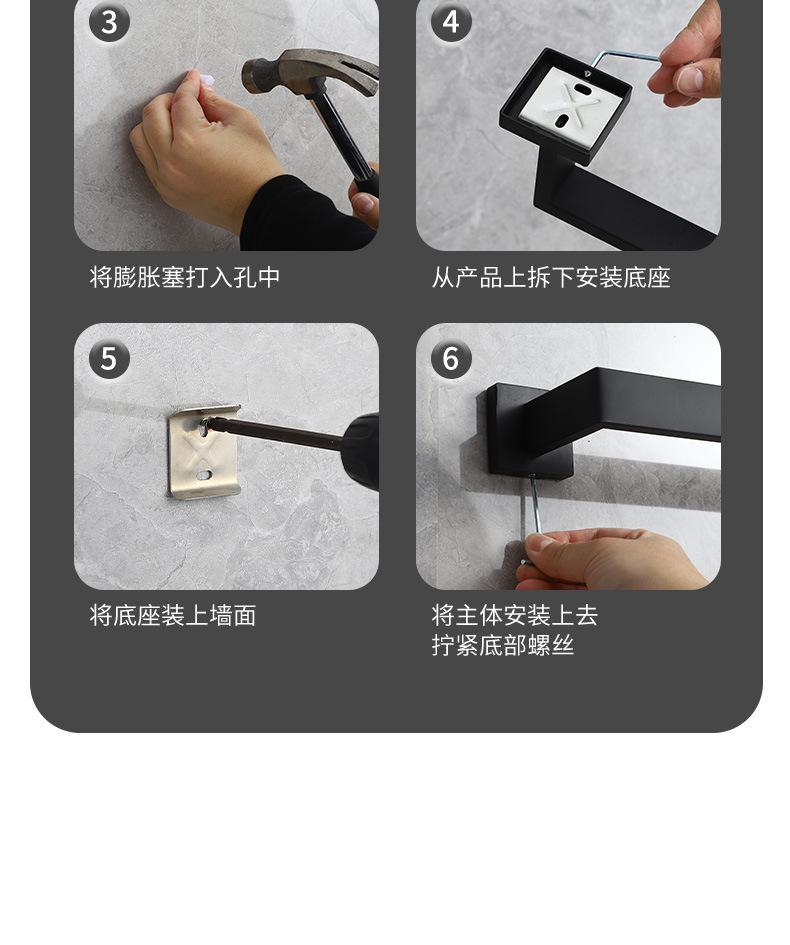 3

将膨胀塞打入孔中

4

从产品上拆下安装底座

5

将底座装上墙面

6

将主体安装上去
拧紧底部螺丝