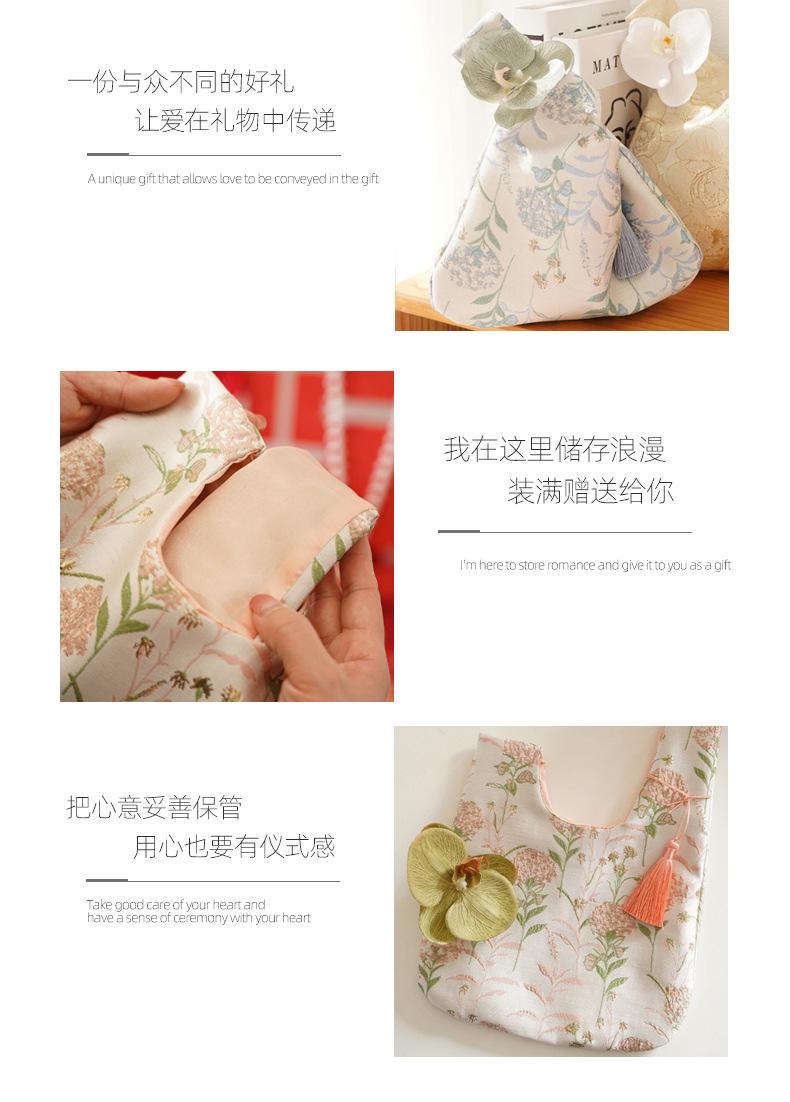 一份与众不同的好礼
让爱在礼物中传递

A unique gift that allows love to be conveyed in the gift

MAT

我在这里储存浪漫
装满赠送给你

I'm here to store romance and give it to you as a gift

把心意妥善保管
用心也要有仪式感

Take good care of your heart and have a sense of ceremony with your heart