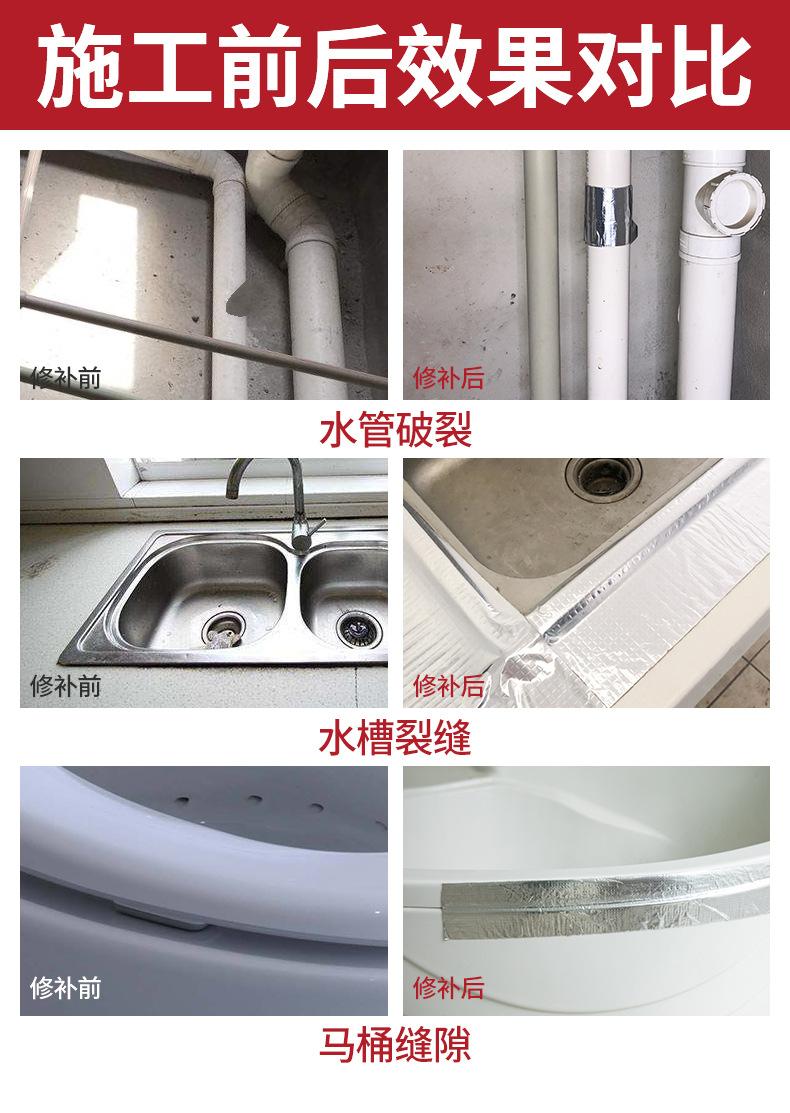 施工前后效果对比

修补前

修补后

水管破裂

修补前

修补后

水槽裂缝

修补前

修补后

马桶缝隙