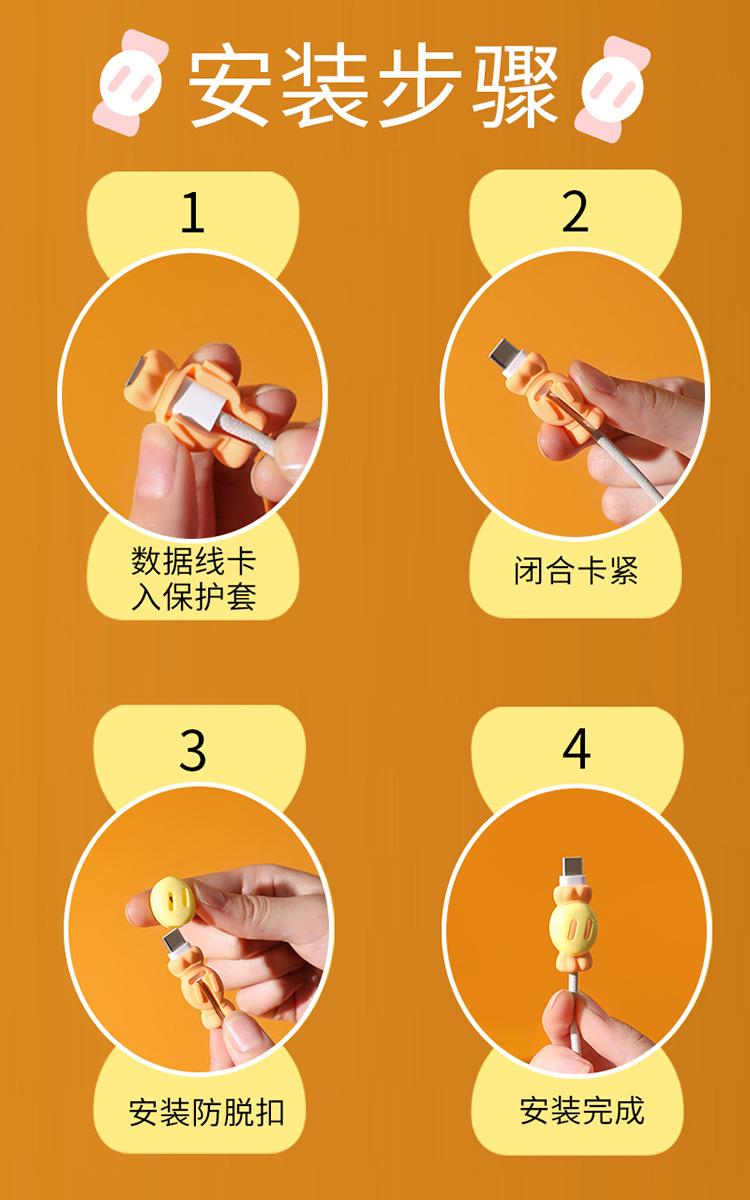 安装步骤

1

数据线卡入保护套

2

闭合卡紧

3

安装防脱扣

4

安装完成