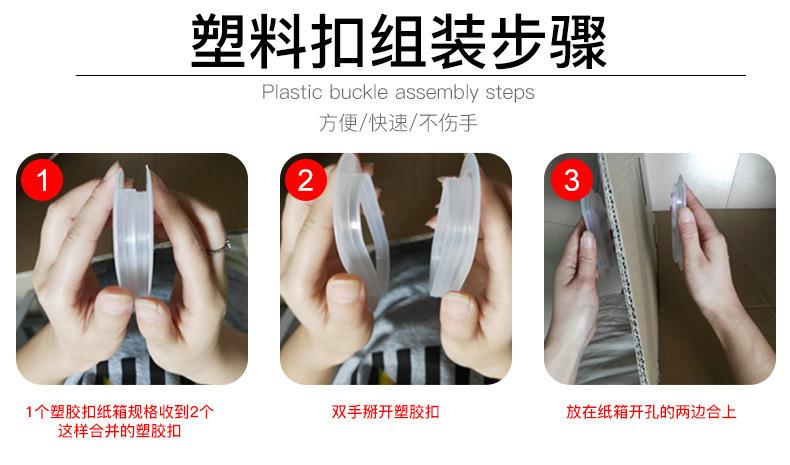 塑料扣组装步骤

Plastic buckle assembly steps

方便/快速/不伤手

1

2

3

1个塑胶扣纸箱规格收到2个这样合并的塑胶扣

双手掰开塑胶扣

放在纸箱开孔的两边合上