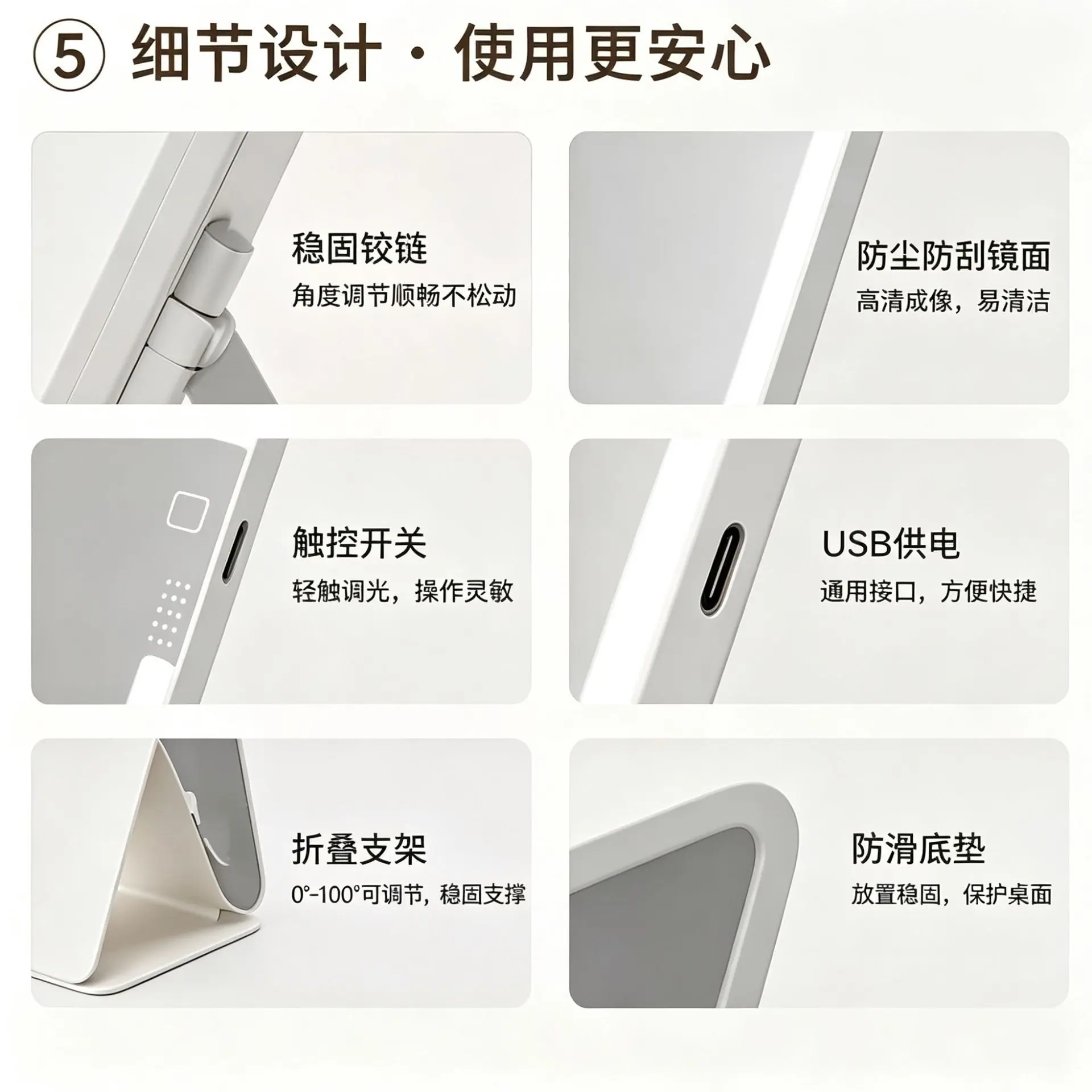 ⑤ 细节设计 · 使用更安心

稳固铰链
角度调节顺畅不松动

防尘防刮镜面
高清成像，易清洁

触控开关
轻触调光，操作灵敏

USB供电
通用接口，方便快捷

折叠支架
0°-100°可调节，稳固支撑

防滑底垫
放置稳固，保护桌面