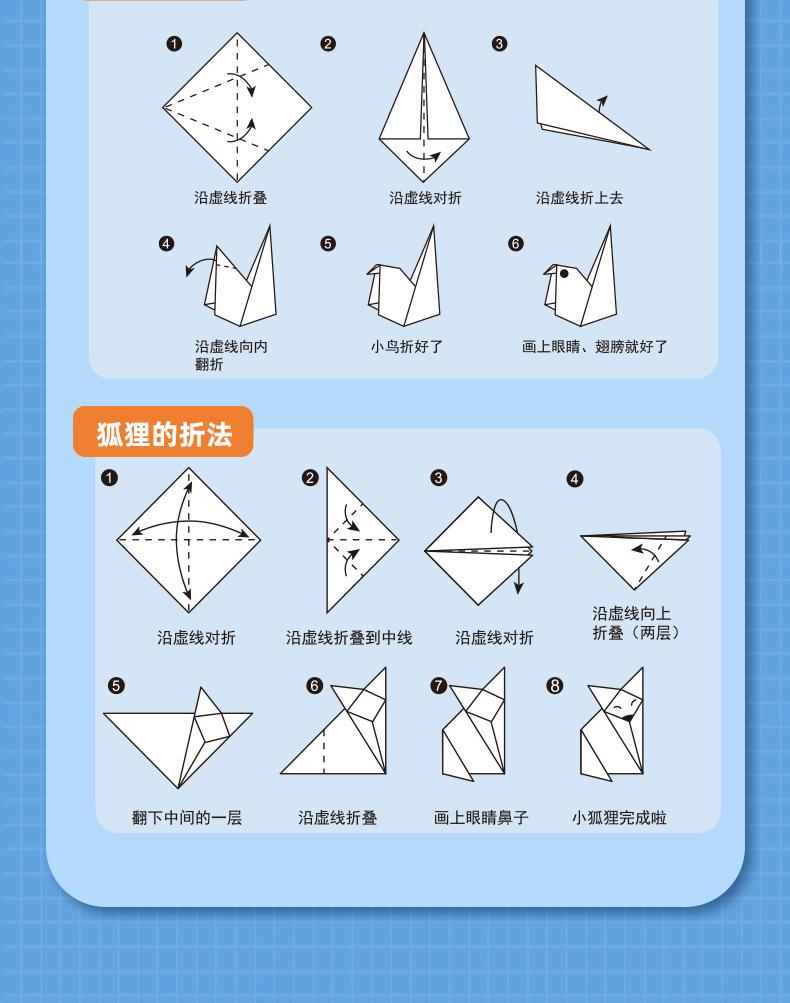 ❶
沿虚线折叠

❷
沿虚线对折

❸
沿虚线折上去

❹
沿虚线向内翻折

❺
小鸟折好了

❻
画上眼睛、翅膀就好了

狐狸的折法

❶
沿虚线对折

❷
沿虚线折叠到中线

❸
沿虚线对折

❹
沿虚线向上折叠（两层）

❺
翻下中间的一层

❻
沿虚线折叠

❼
画上眼睛鼻子

❽
小狐狸完成啦