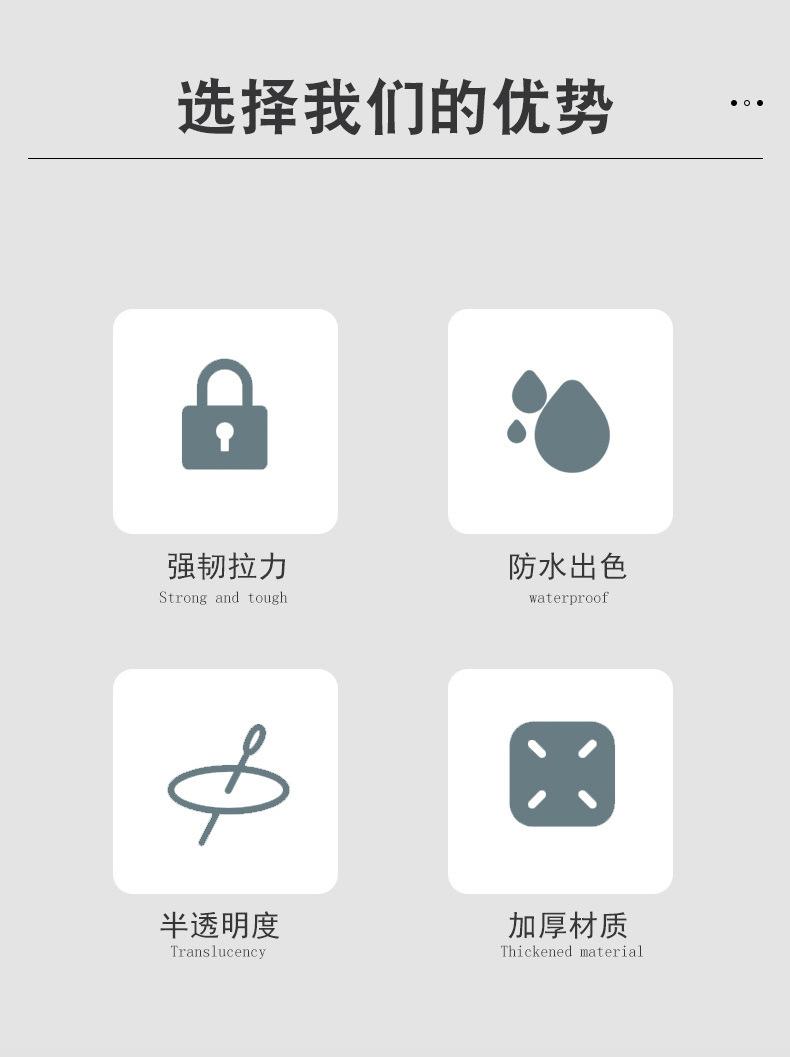 选择我们的优势

强韧拉力
Strong and tough

防水出色
waterproof

半透明度
Translucency

加厚材质
Thickened material