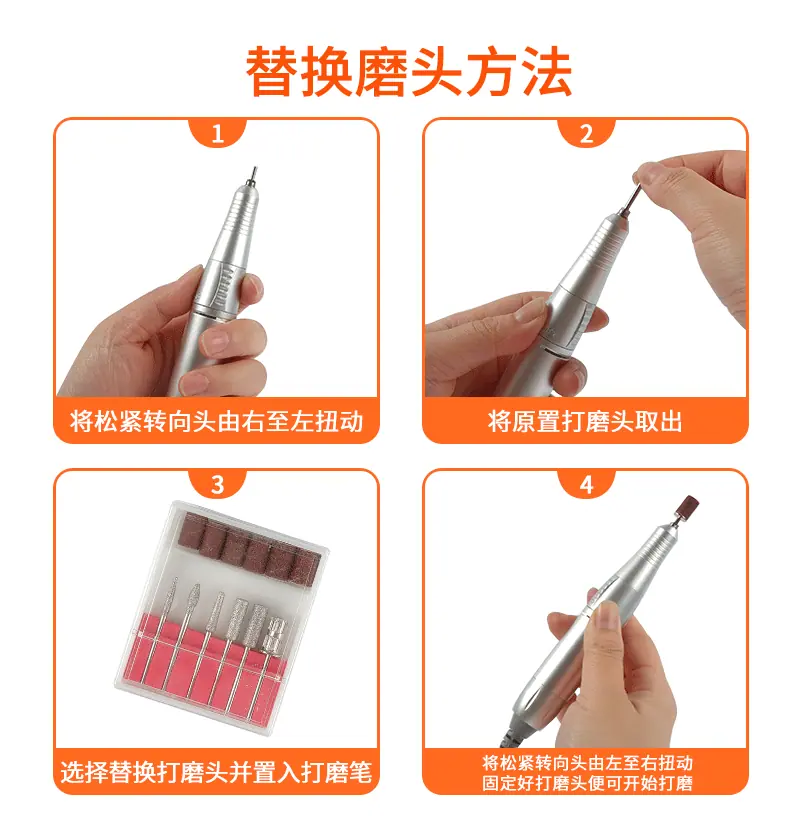 替换磨头方法

1

将松紧转向头由右至左扭动

2

将原置打磨头取出

3

选择替换打磨头并置入打磨笔

4

将松紧转向头由左至右扭动
固定好打磨头便可开始打磨