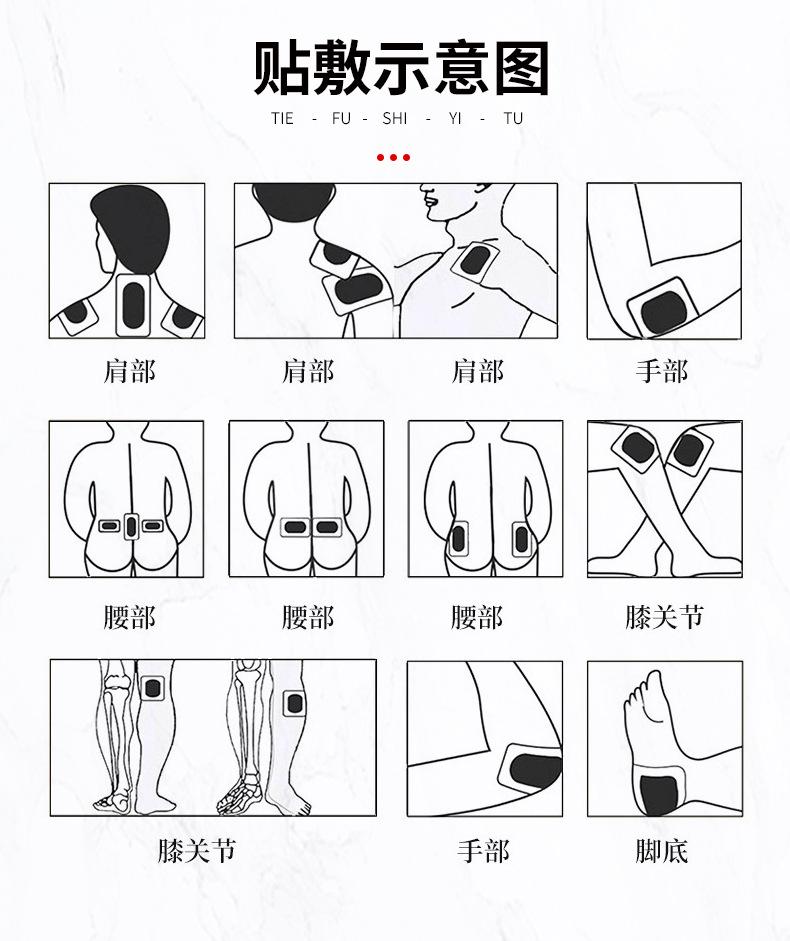 贴敷示意图

TIE - FU - SHI - YI - TU

肩部

肩部

肩部

手部

腰部

腰部

腰部

膝关节

膝关节

手部

脚底