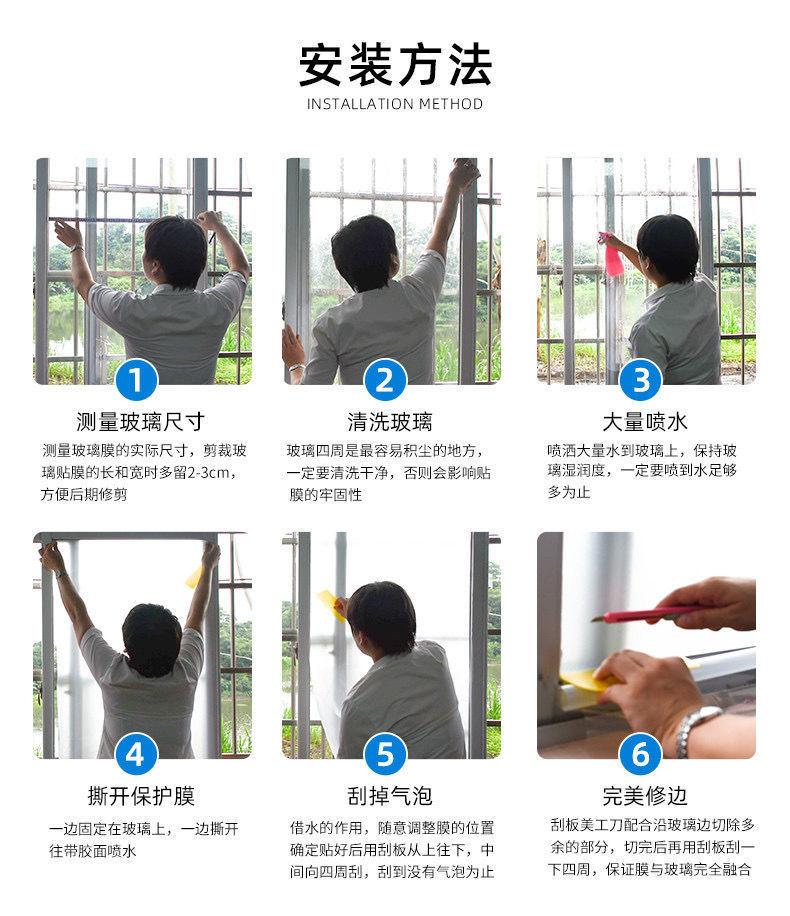 安装方法
INSTALLATION METHOD

1
测量玻璃尺寸
测量玻璃膜的实际尺寸，剪裁玻璃贴膜的长和宽时多留2-3cm，方便后期修剪

2
清洗玻璃
玻璃四周是最容易积尘的地方，一定要清洗干净，否则会影响贴膜的牢固性

3
大量喷水
喷洒大量水到玻璃上，保持玻璃湿润度，一定要喷到水足够多为止

4
撕开保护膜
一边固定在玻璃上，一边撕开往带胶面喷水

5
刮掉气泡
借水的作用，随意调整膜的位置确定贴好后用刮板从上往下，中间向四周刮，刮到没有气泡为止

6
完美修边
刮板美工刀配合沿玻璃边切除多余的部分，切完后再用刮板刮一下四周，保证膜与玻璃完全融合