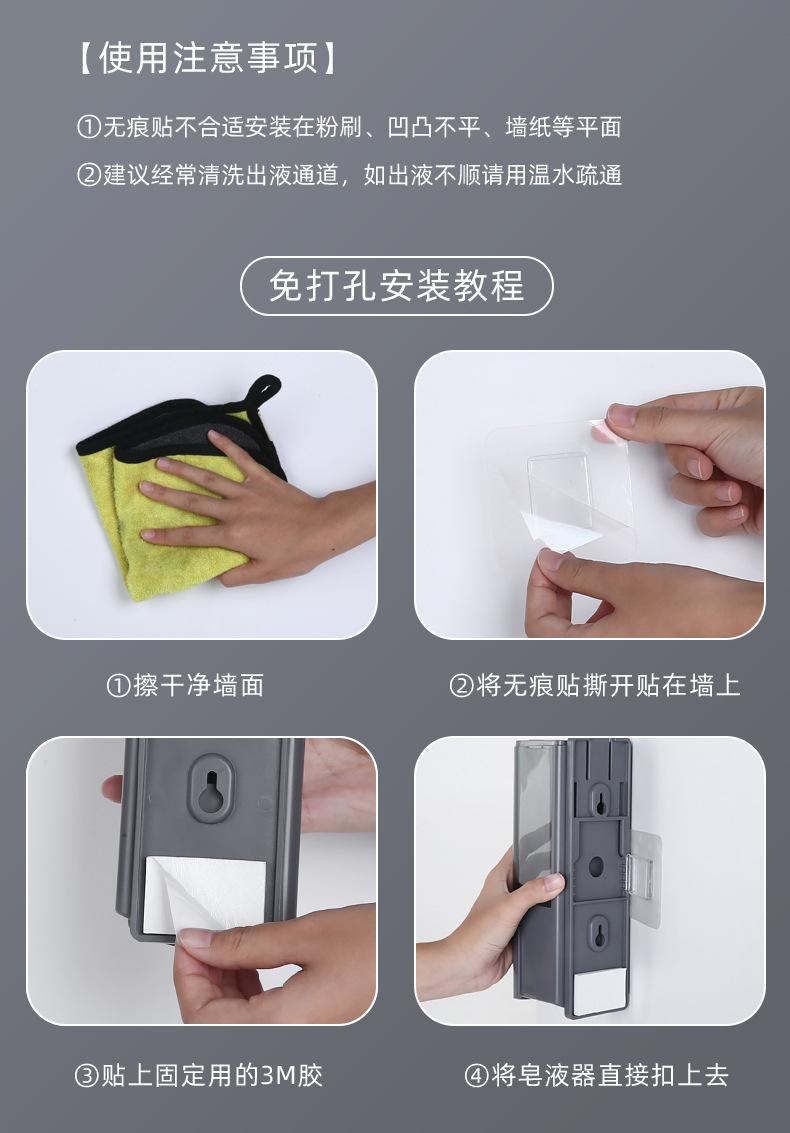 【使用注意事项】

①无痕贴不合适安装在粉刷、凹凸不平、墙纸等平面

②建议经常清洗出液通道，如出液不顺请用温水疏通

免打孔安装教程

①擦干净墙面

②将无痕贴撕开贴在墙上

③贴上固定用的3M胶

④将皂液器直接扣上去