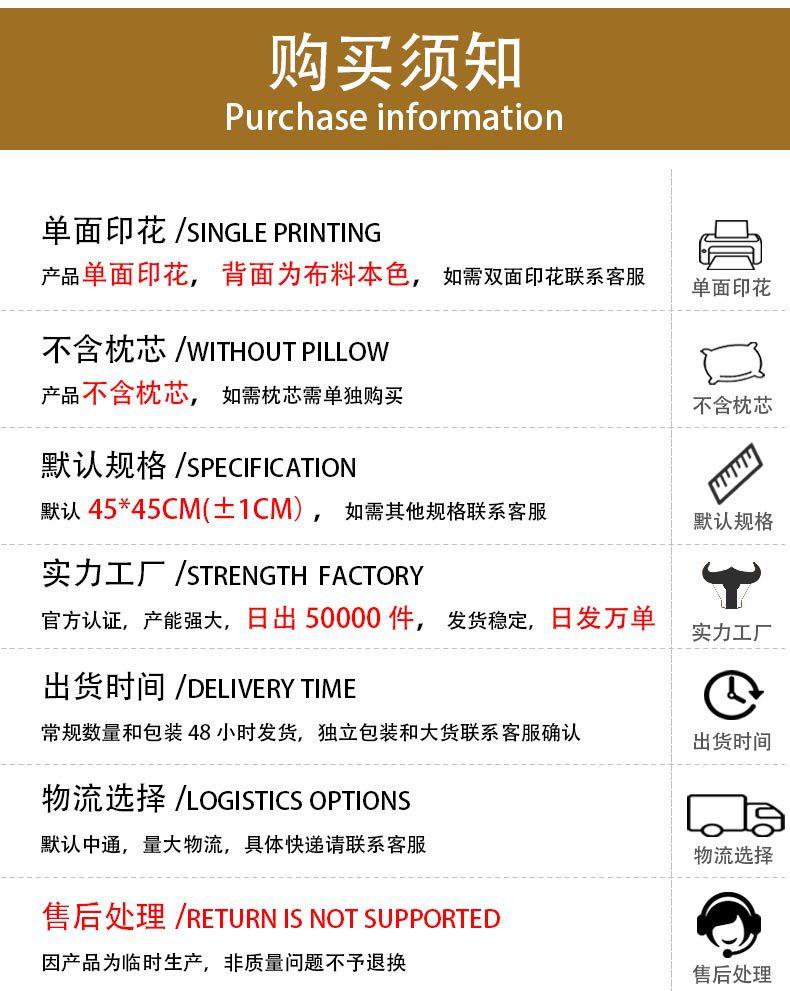 购买须知
Purchase information

单面印花 /SINGLE PRINTING

产品单面印花，背面为布料本色，如需双面印花联系客服

单面印花

不含枕芯 /WITHOUT PILLOW

产品不含枕芯，如需枕芯需单独购买

不含枕芯

默认规格 /SPECIFICATION

默认45*45CM(±1CM)，如需其他规格联系客服

默认规格

实力工厂 /STRENGTH FACTORY

官方认证，产能强大，日出50000件，发货稳定，日发万单

实力工厂

出货时间 /DELIVERY TIME

常规数量和包装48小时发货，独立包装和大货联系客服确认

出货时间

物流选择 /LOGISTICS OPTIONS

默认中通，量大物流，具体快递请联系客服

物流选择

售后处理 /RETURN IS NOT SUPPORTED

因产品为临时生产，非质量问题不予退换

售后处理