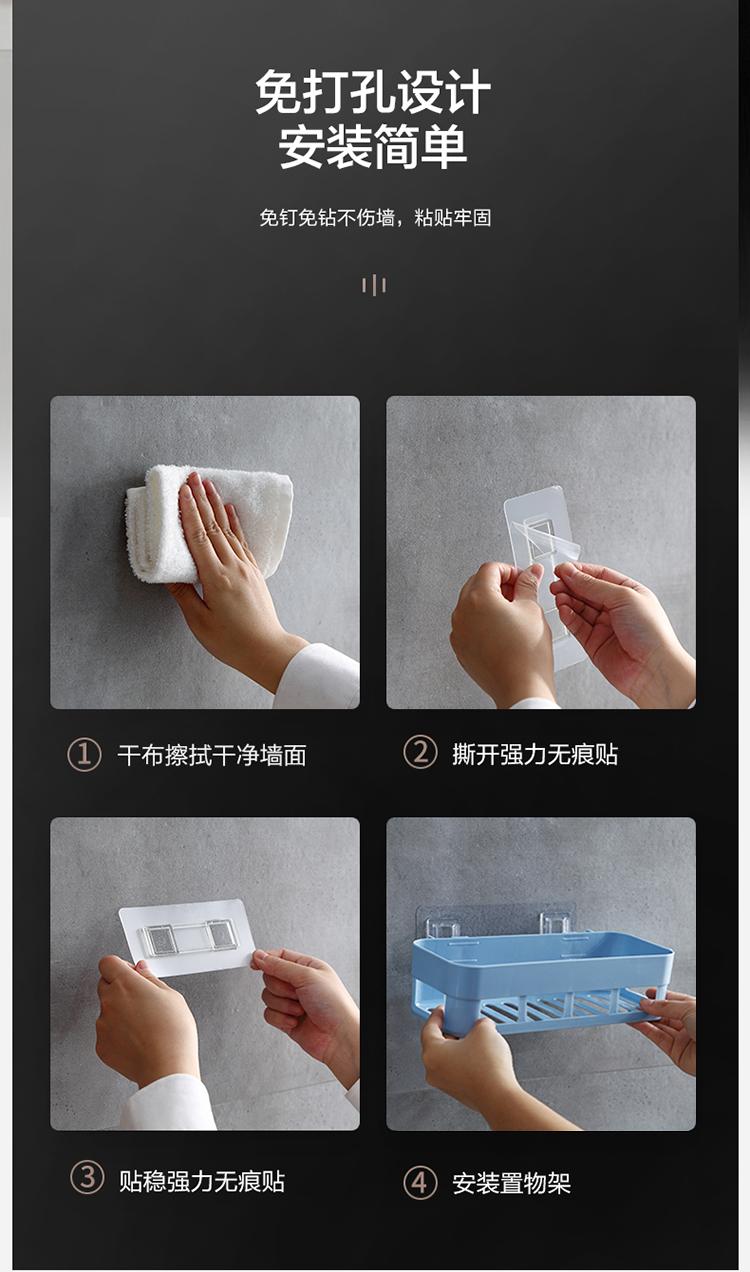 免打孔设计
安装简单

免钉免钻不伤墙，粘贴牢固

① 干布擦拭干净墙面

② 撕开强力无痕贴

③ 贴稳强力无痕贴

④ 安装置物架