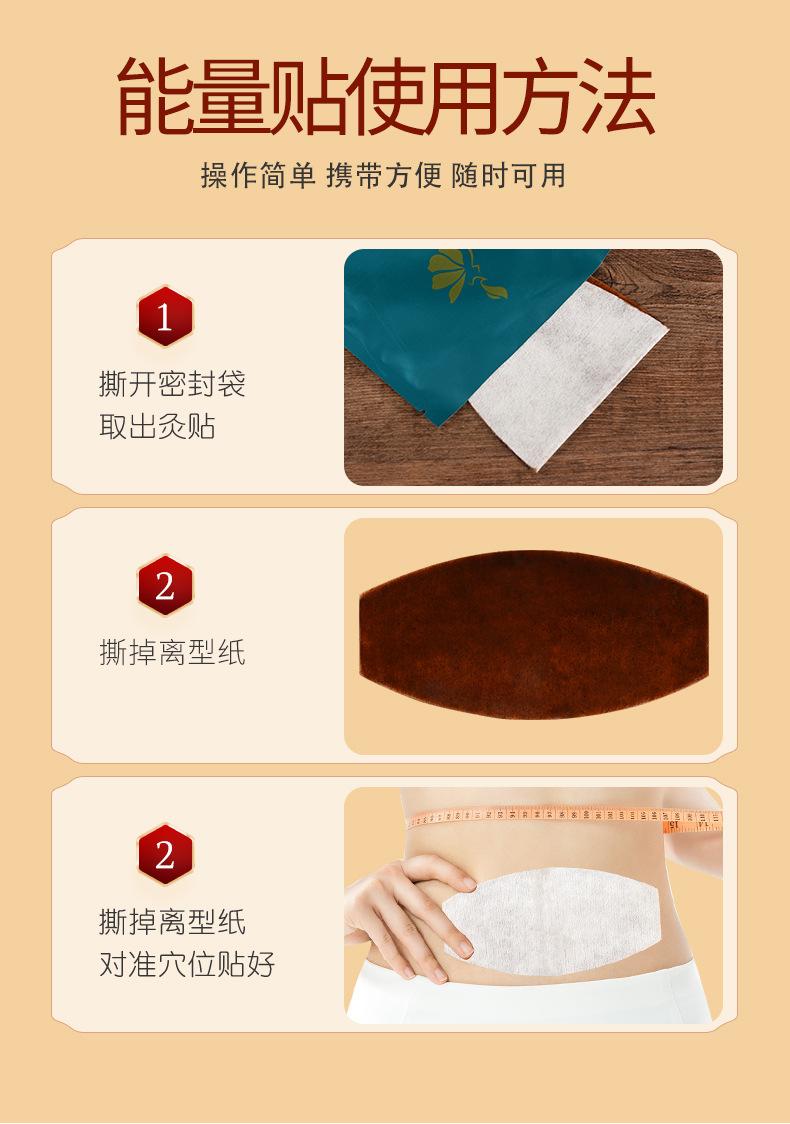 能量贴使用方法

操作简单 携带方便 随时可用

1

撕开密封袋
取出灸贴

2

撕掉离型纸

2

撕掉离型纸
对准穴位贴好