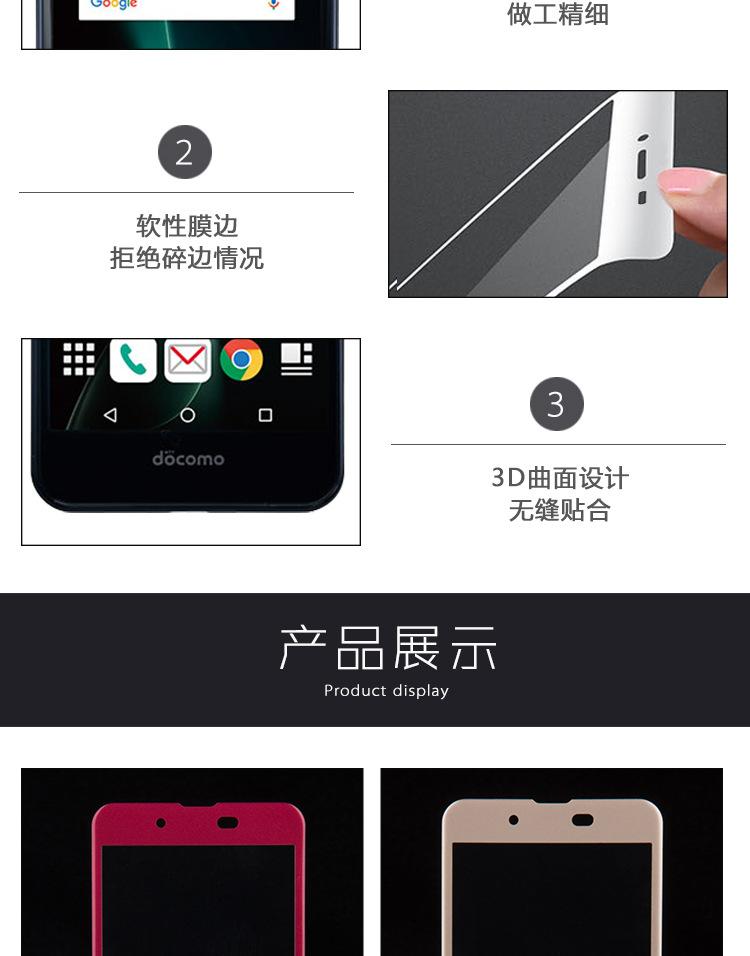 Google

做工精细

2

软性膜边
拒绝碎边情况

docomo

3

3D曲面设计
无缝贴合

产品展示
Product display