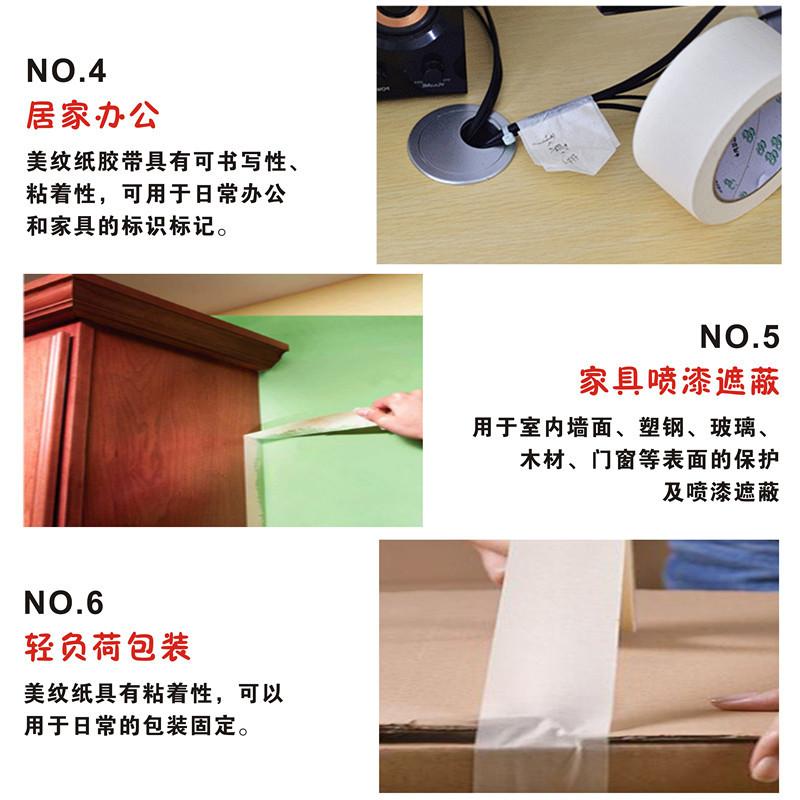 NO.4
居家办公
美纹纸胶带具有可书写性、粘着性，可用于日常办公和家具的标识标记。

NO.5
家具喷漆遮蔽
用于室内墙面、塑钢、玻璃、木材、门窗等表面的保护及喷漆遮蔽

NO.6
轻负荷包装
美纹纸具有粘着性，可以用于日常的包装固定。