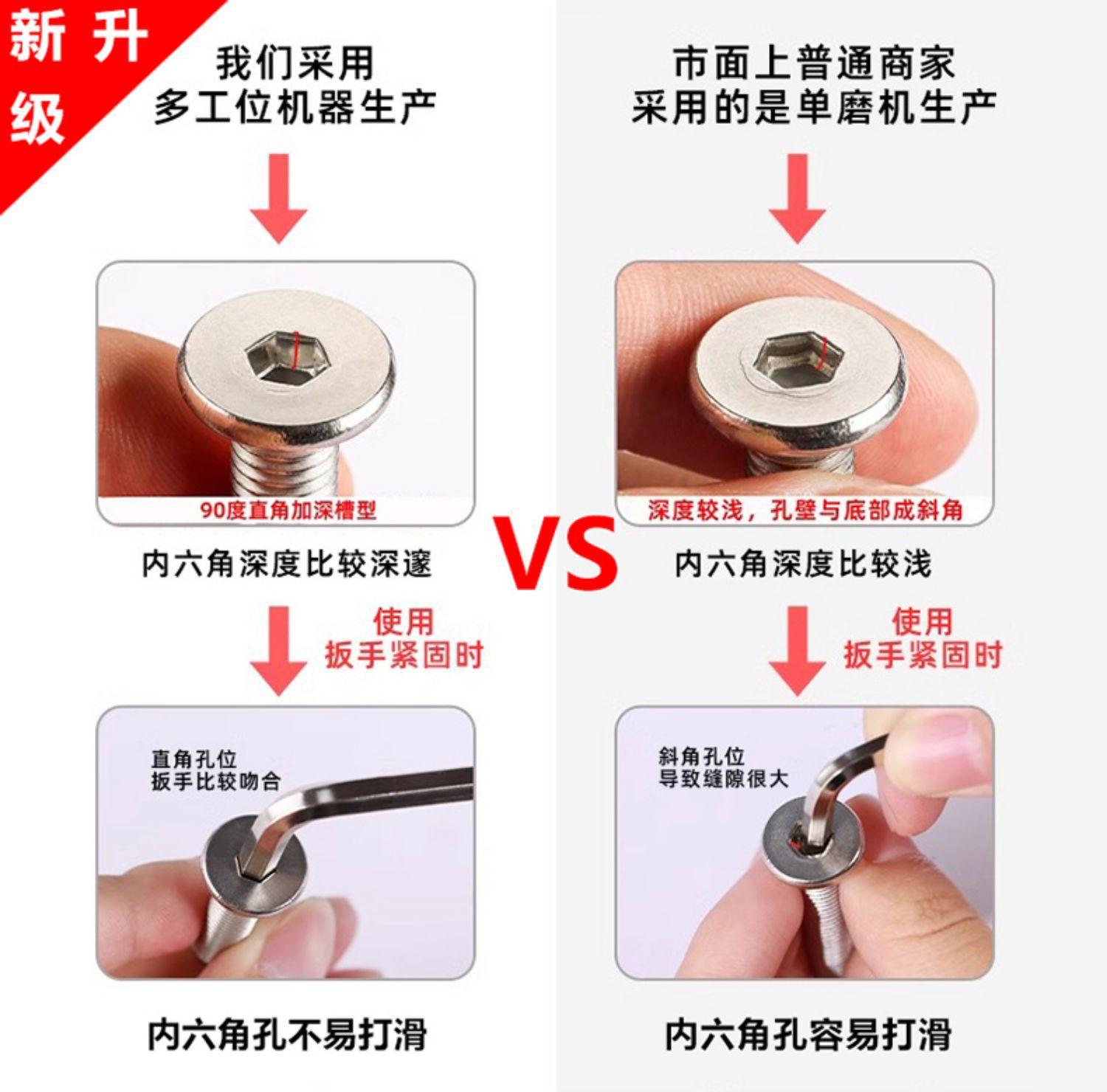 新升级

我们采用
多工位机器生产

90度直角加深槽型

内六角深度比较深邃

使用
扳手紧固时

直角孔位
扳手比较吻合

内六角孔不易打滑

VS

市面上普通商家
采用的是单磨机生产

深度较浅，孔壁与底部成斜角

内六角深度比较浅

使用
扳手紧固时

斜角孔位
导致缝隙很大

内六角孔容易打滑