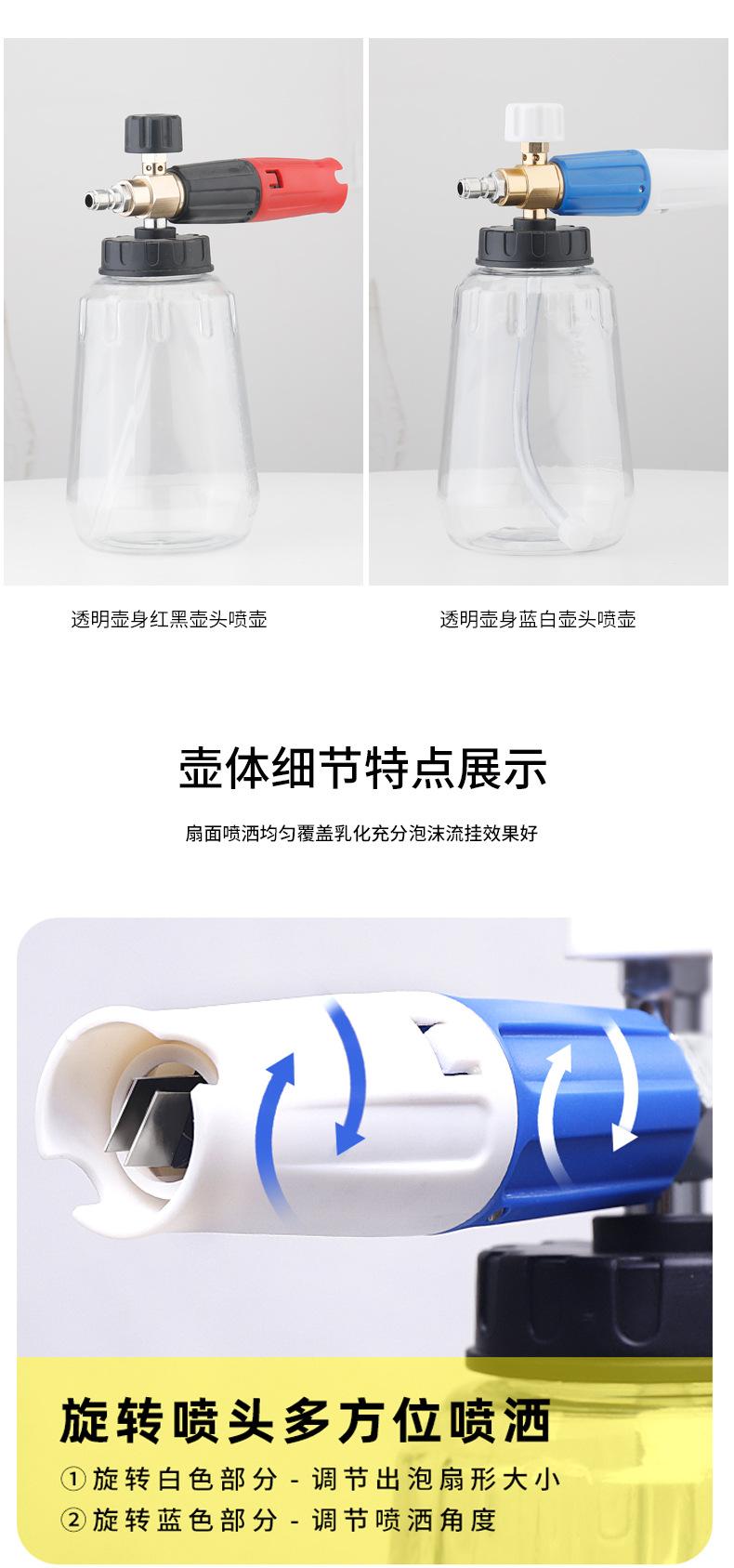 透明壶身红黑壶头喷壶

透明壶身蓝白壶头喷壶

壶体细节特点展示

扇面喷洒均匀覆盖乳化充分泡沫流挂效果好

旋转喷头多方位喷洒

① 旋转白色部分 - 调节出泡扇形大小

② 旋转蓝色部分 - 调节喷洒角度