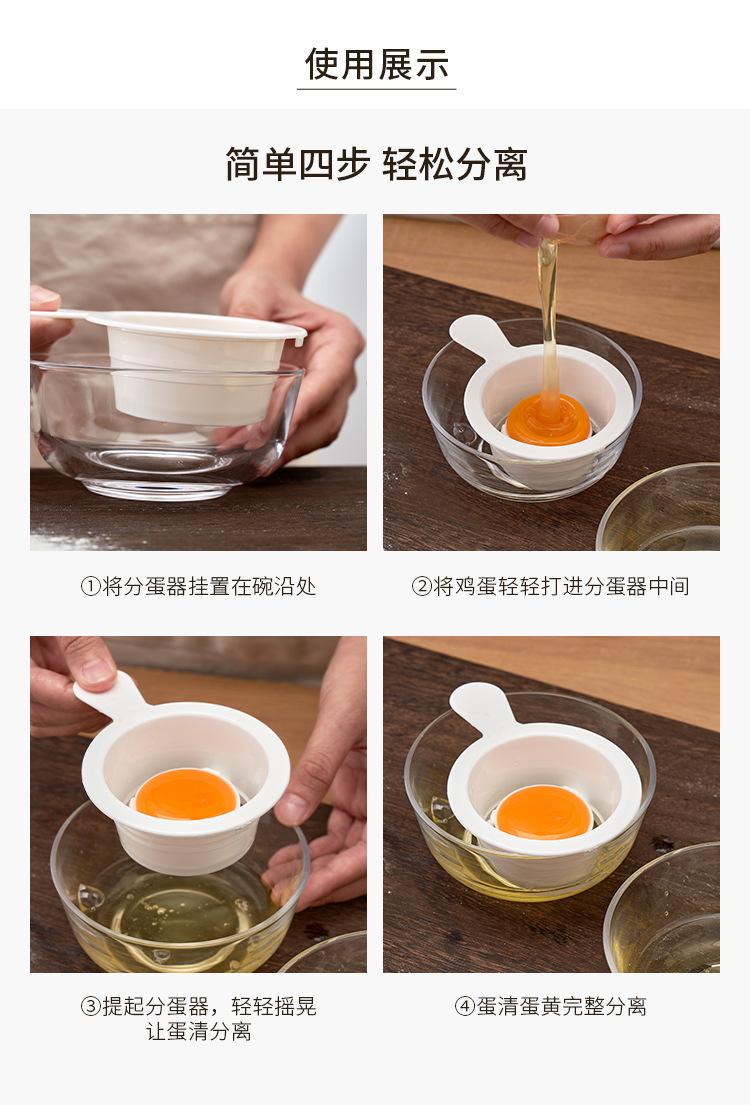 使用展示

简单四步 轻松分离

①将分蛋器挂置在碗沿处

②将鸡蛋轻轻打进分蛋器中间

③提起分蛋器，轻轻摇晃让蛋清分离

④蛋清蛋黄完整分离