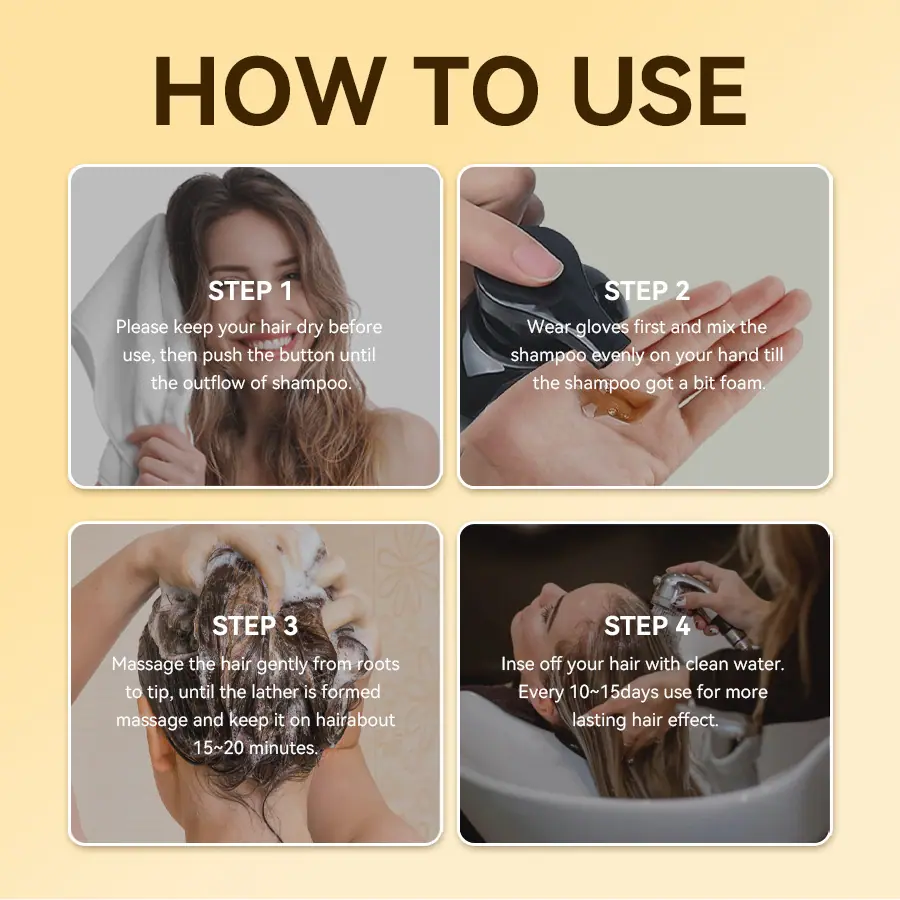 HOW TO USE

STEP 1
Please keep your hair dry before use, then push the button until the outflow of shampoo.

STEP 2
Wear gloves first and mix the shampoo evenly on your hand till the shampoo got a bit foam.

STEP 3
Massage the hair gently from roots to tip, until the lather is formed massage and keep it on hairabout 15~20 minutes.

STEP 4
Inse off your hair with clean water. Every 10~15days use for more lasting hair effect.