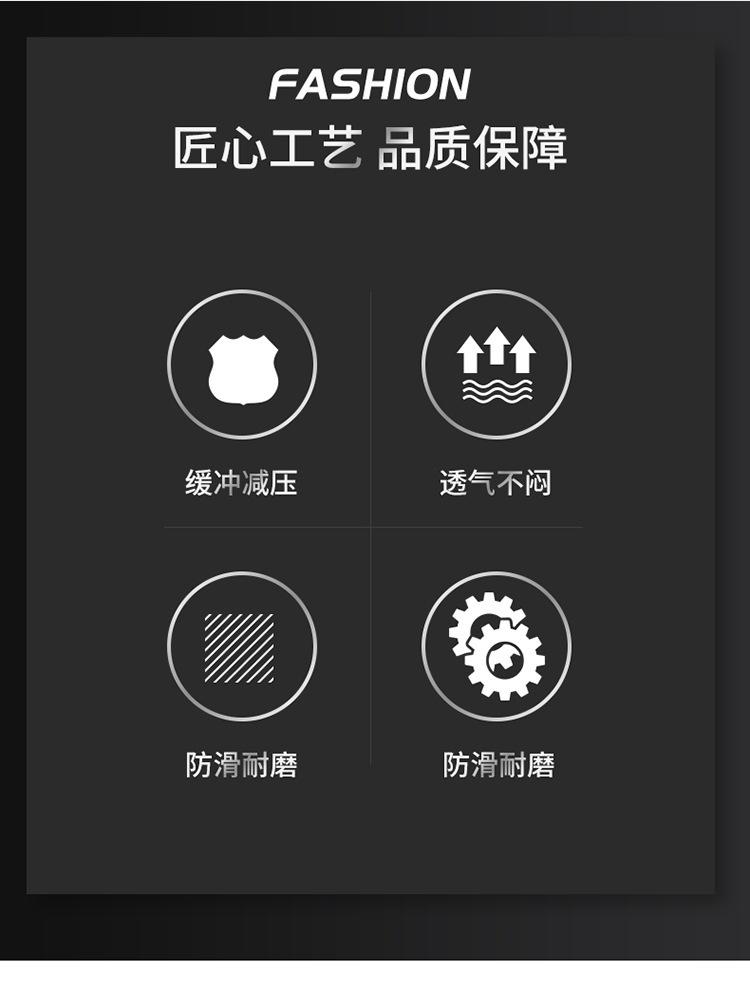 FASHION
匠心工艺 品质保障

缓冲减压

透气不闷

防滑耐磨

防滑耐磨