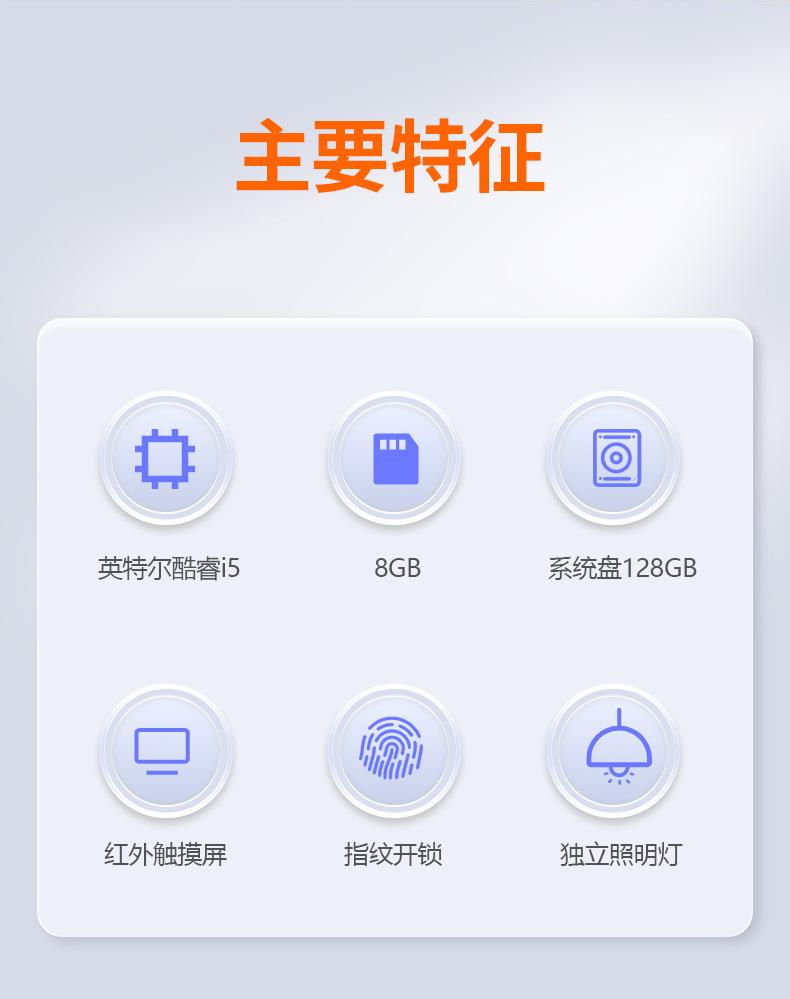 主要特征

英特尔酷睿i5

8GB

系统盘128GB

红外触摸屏

指纹开锁

独立照明灯