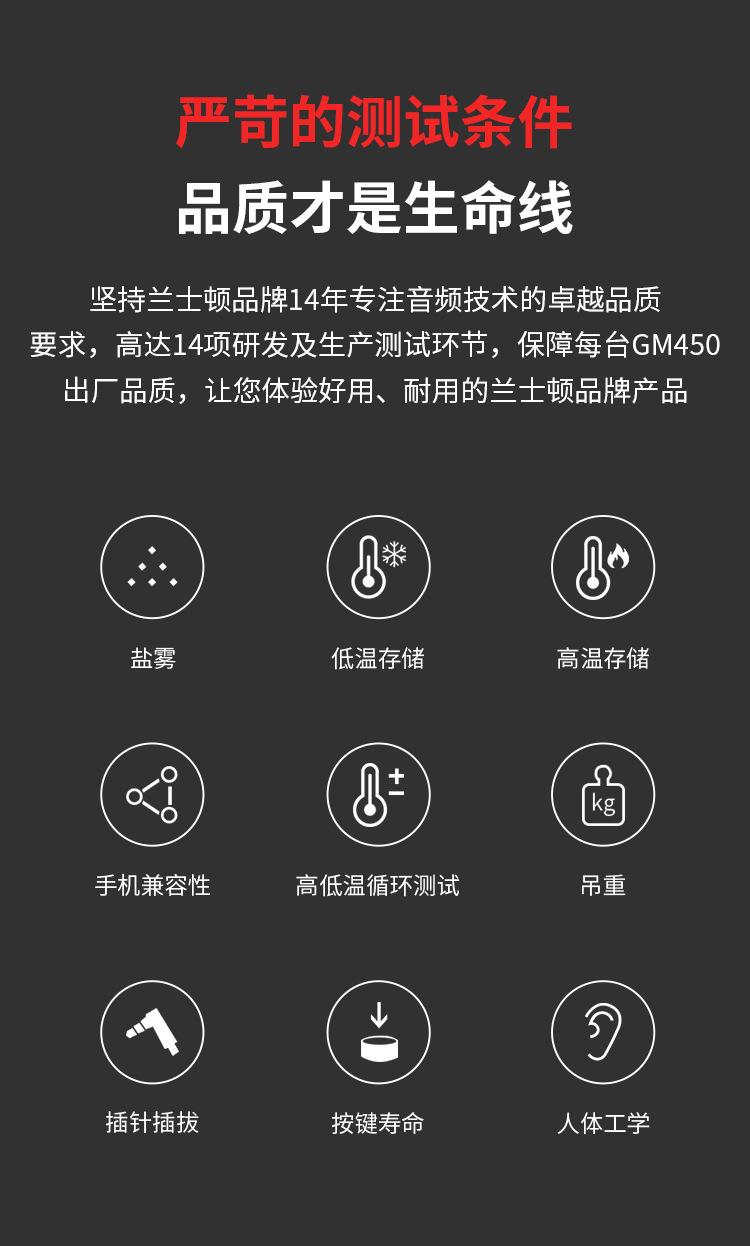 严苛的测试条件

品质才是生命线

坚持兰士顿品牌14年专注音频技术的卓越品质要求，高达14项研发及生产测试环节，保障每台GM450出厂品质，让您体验好用、耐用的兰士顿品牌产品

盐雾

低温存储

高温存储

手机兼容性

高低温循环测试

kg

吊重

插针插拔

按键寿命

人体工学